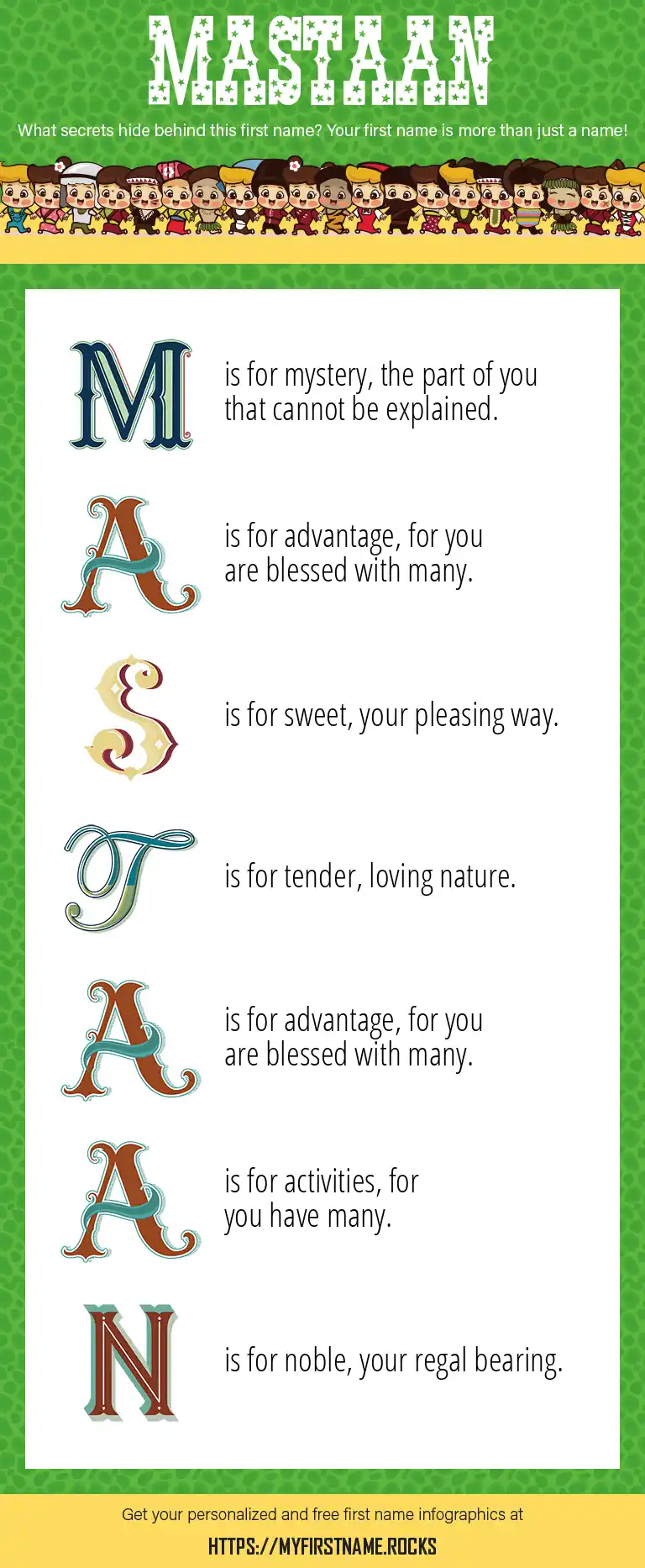 MASTAAN

What secrets hide behind this first name? Your first name is more than just a name!

M is for mystery, the part of you that cannot be explained.

A is for advantage, for you are blessed with many.

S is for sweet, your pleasing way.

T is for tender, loving nature.

A is for advantage, for you are blessed with many.

A is for activities, for you have many.

N is for noble, your regal bearing.

Get your personalized and free first name infographics at

HTTPS://MYFIRSTNAME.ROCKS