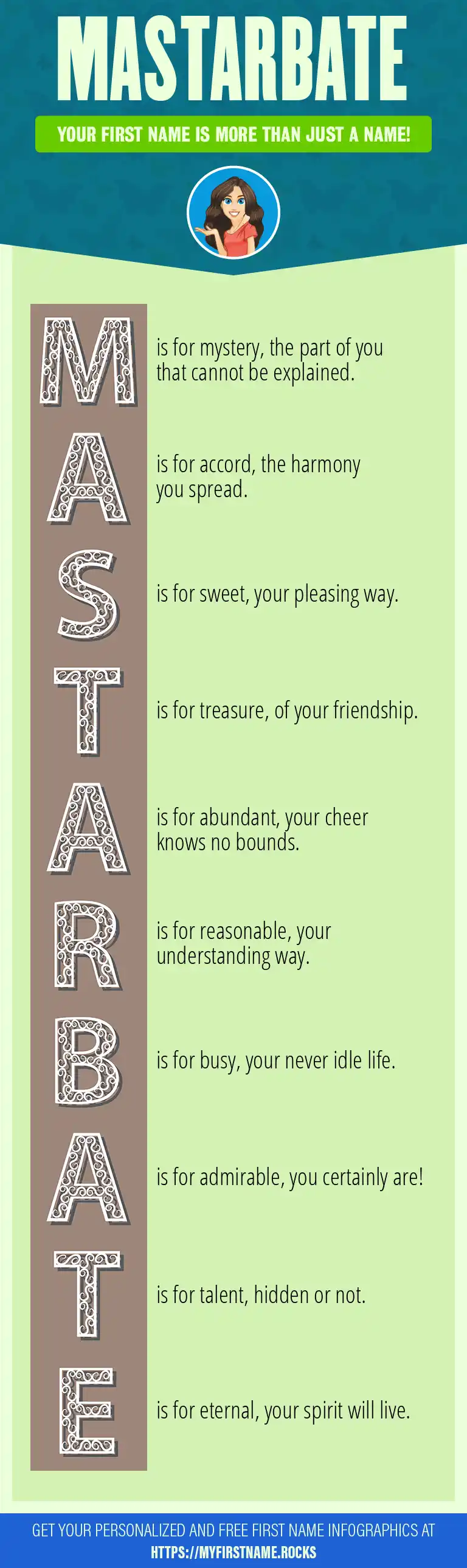 MASTARBATE

YOUR FIRST NAME IS MORE THAN JUST A NAME!

M is for mystery, the part of you that cannot be explained.

A is for accord, the harmony you spread.

S is for sweet, your pleasing way.

T is for treasure, of your friendship.

A is for abundant, your cheer knows no bounds.

R is for reasonable, your understanding way.

B is for busy, your never idle life.

A is for admirable, you certainly are!

T is for talent, hidden or not.

E is for eternal, your spirit will live.

GET YOUR PERSONALIZED AND FREE FIRST NAME INFOGRAPHICS AT HTTPS://MYFIRSTNAME.ROCKS