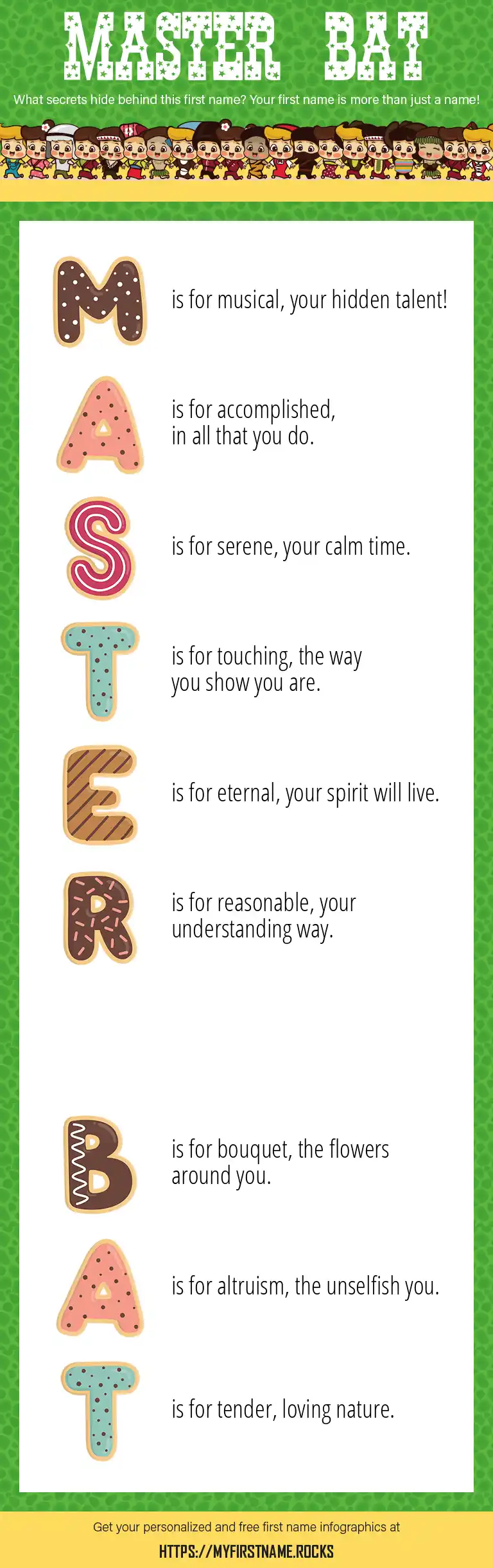 MASTER BAT

What secrets hide behind this first name? Your first name is more than just a name!

M is for musical, your hidden talent!

A is for accomplished, in all that you do.

S is for serene, your calm time.

T is for touching, the way you show you are.

E is for eternal, your spirit will live.

R is for reasonable, your understanding way.

B is for bouquet, the flowers around you.

A is for altruism, the unselfish you.

T is for tender, loving nature.

Get your personalized and free first name infographics at

HTTPS://MYFIRSTNAME.ROCKS