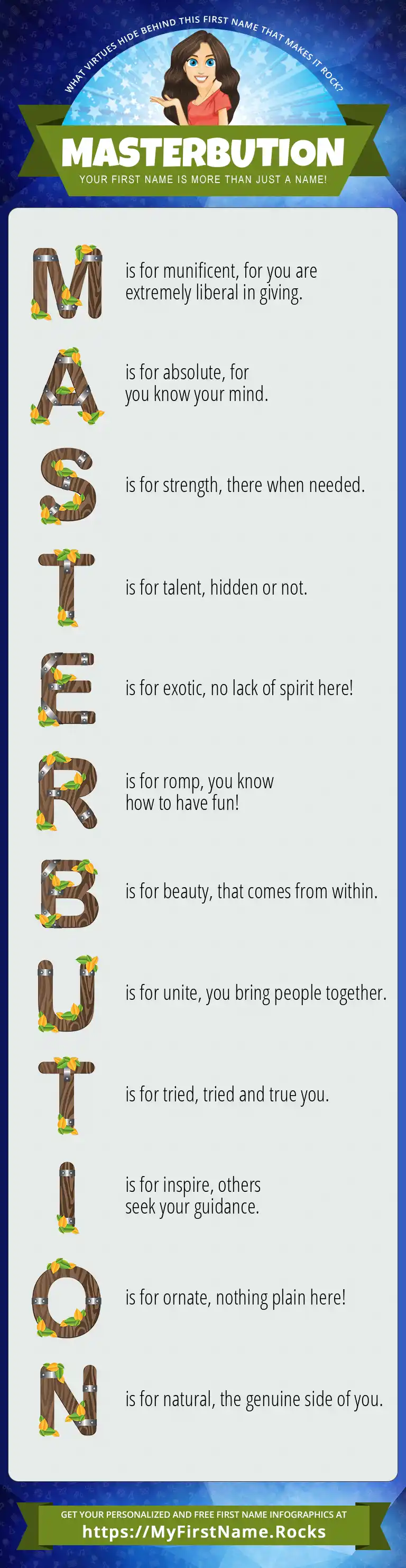 WHAT VIRTUES HIDE BEHIND THIS FIRST NAME THAT MAKES IT ROCK?

MASTERBUTION

YOUR FIRST NAME IS MORE THAN JUST A NAME!

M is for munificent, for you are extremely liberal in giving.

A is for absolute, for you know your mind.

S is for strength, there when needed.

T is for talent, hidden or not.

E is for exotic, no lack of spirit here!

R is for romp, you know how to have fun!

B is for beauty, that comes from within.

U is for unite, you bring people together.

T is for tried, tried and true you.

I is for inspire, others seek your guidance.

O is for ornate, nothing plain here!

N is for natural, the genuine side of you.

GET YOUR PERSONALIZED AND FREE FIRST NAME INFOGRAPHICS AT

https://MyFirstName.Rocks