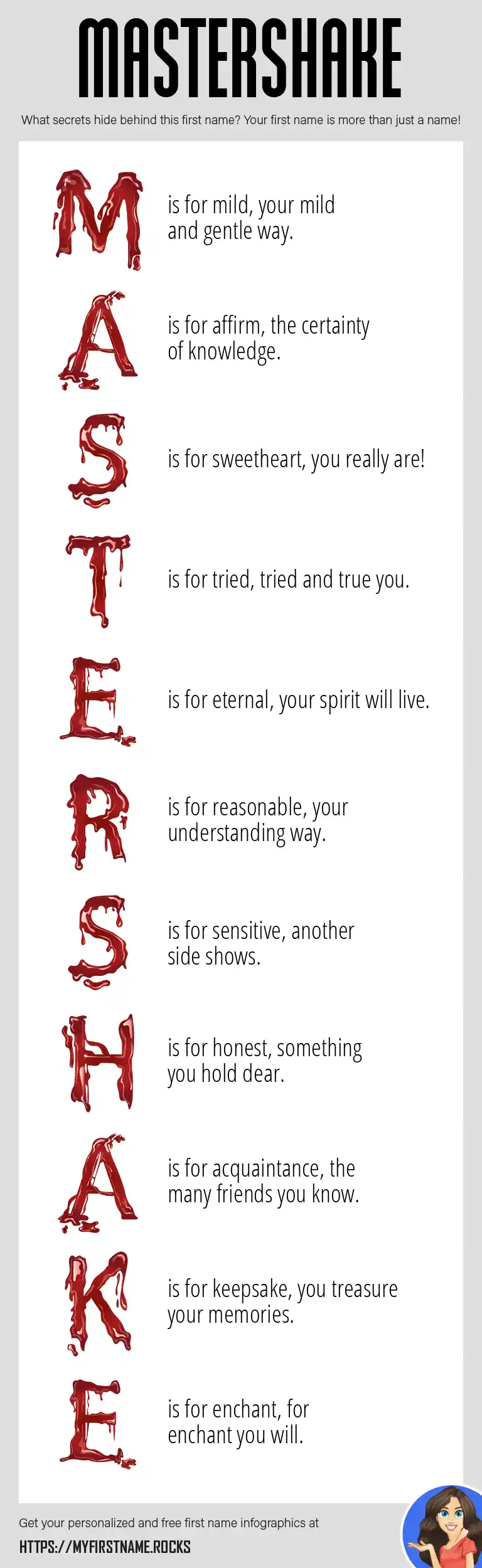 MASTERSHAKE

What secrets hide behind this first name? Your first name is more than just a name!

M is for mild, your mild and gentle way.

A is for affirm, the certainty of knowledge.

S is for sweetheart, you really are!

T is for tried, tried and true you.

E is for eternal, your spirit will live.

R is for reasonable, your understanding way.

S is for sensitive, another side shows.

H is for honest, something you hold dear.

A is for acquaintance, the many friends you know.

K is for keepsake, you treasure your memories.

E is for enchant, for enchant you will.

Get your personalized and free first name infographics at

HTTPS://MYFIRSTNAME.ROCKS