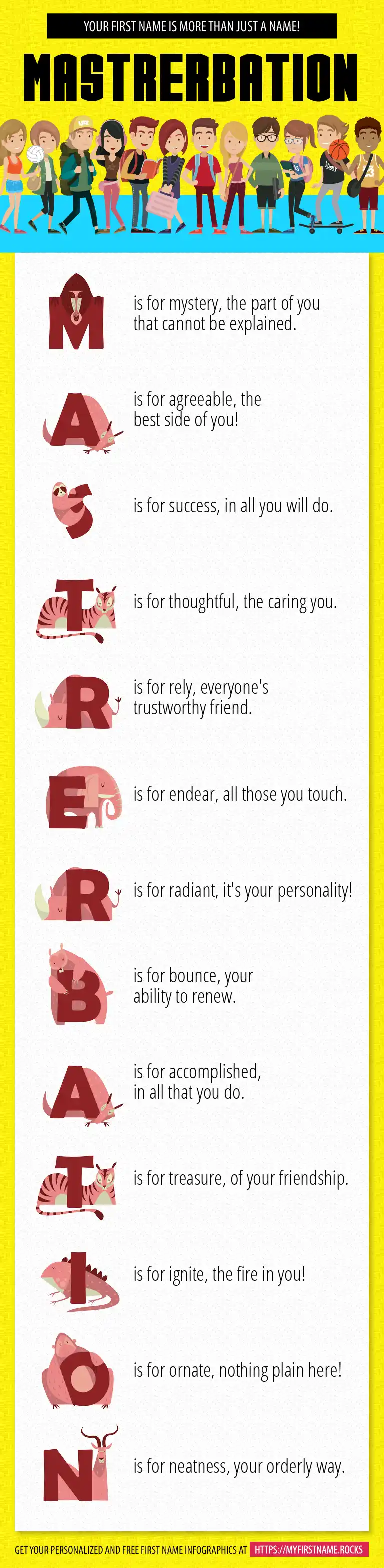 YOUR FIRST NAME IS MORE THAN JUST A NAME!

MASTRERBATION

M is for mystery, the part of you that cannot be explained.

A is for agreeable, the best side of you!

S is for success, in all you will do.

T is for thoughtful, the caring you.

R is for rely, everyone's trustworthy friend.

E is for endear, all those you touch.

R is for radiant, it's your personality!

B is for bounce, your ability to renew.

A is for accomplished, in all that you do.

T is for treasure, of your friendship.

I is for ignite, the fire in you!

O is for ornate, nothing plain here!

N is for neatness, your orderly way.

GET YOUR PERSONALIZED AND FREE FIRST NAME INFOGRAPHICS AT HTTPS://MYFIRSTNAME.ROCKS