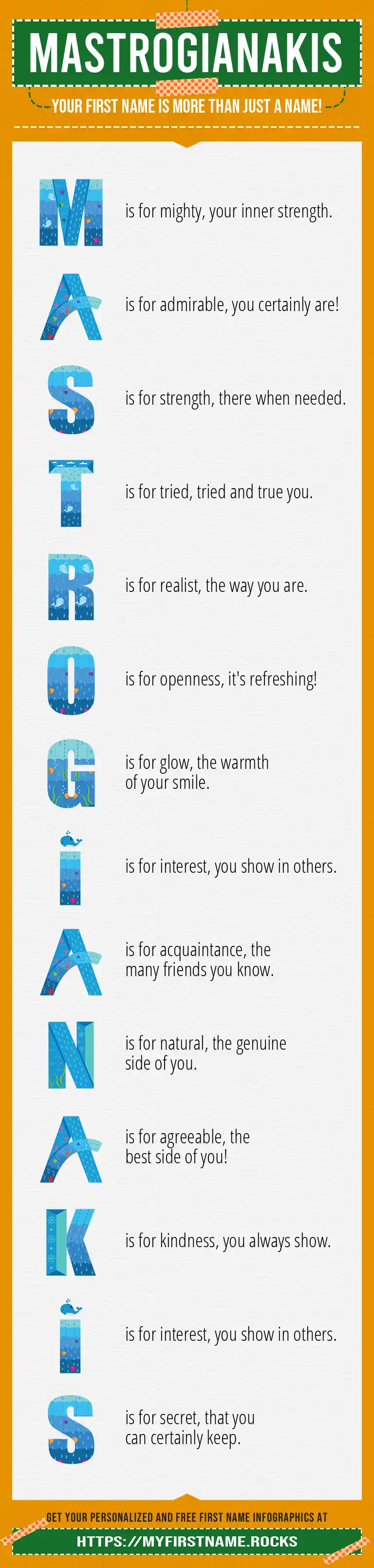 MASTROGIANAKIS

YOUR FIRST NAME IS MORE THAN JUST A NAME!

M is for mighty, your inner strength.

A is for admirable, you certainly are!

S is for strength, there when needed.

T is for tried, tried and true you.

R is for realist, the way you are.

O is for openness, it's refreshing!

G is for glow, the warmth of your smile.

I is for interest, you show in others.

A is for acquaintance, the many friends you know.

N is for natural, the genuine side of you.

A is for agreeable, the best side of you!

K is for kindness, you always show.

I is for interest, you show in others.

S is for secret, that you can certainly keep.

GET YOUR PERSONALIZED AND FREE FIRST NAME INFOGRAPHICS AT

HTTPS://MYFIRSTNAME.ROCKS