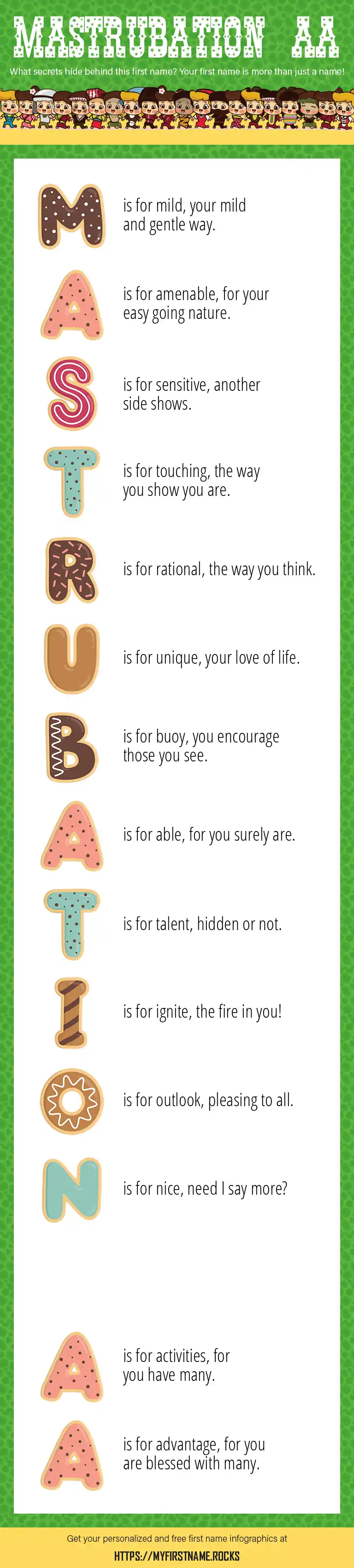 MASTRUBATION AA

What secrets hide behind this first name? Your first name is more than just a name!

M is for mild, your mild and gentle way.

A is for amenable, for your easy going nature.

S is for sensitive, another side shows.

T is for touching, the way you show you are.

R is for rational, the way you think.

U is for unique, your love of life.

B is for buoy, you encourage those you see.

A is for able, for you surely are.

T is for talent, hidden or not.

I is for ignite, the fire in you!

O is for outlook, pleasing to all.

N is for nice, need I say more?

A is for activities, for you have many.

A is for advantage, for you are blessed with many.

Get your personalized and free first name infographics at

HTTPS://MYFIRSTNAME.ROCKS