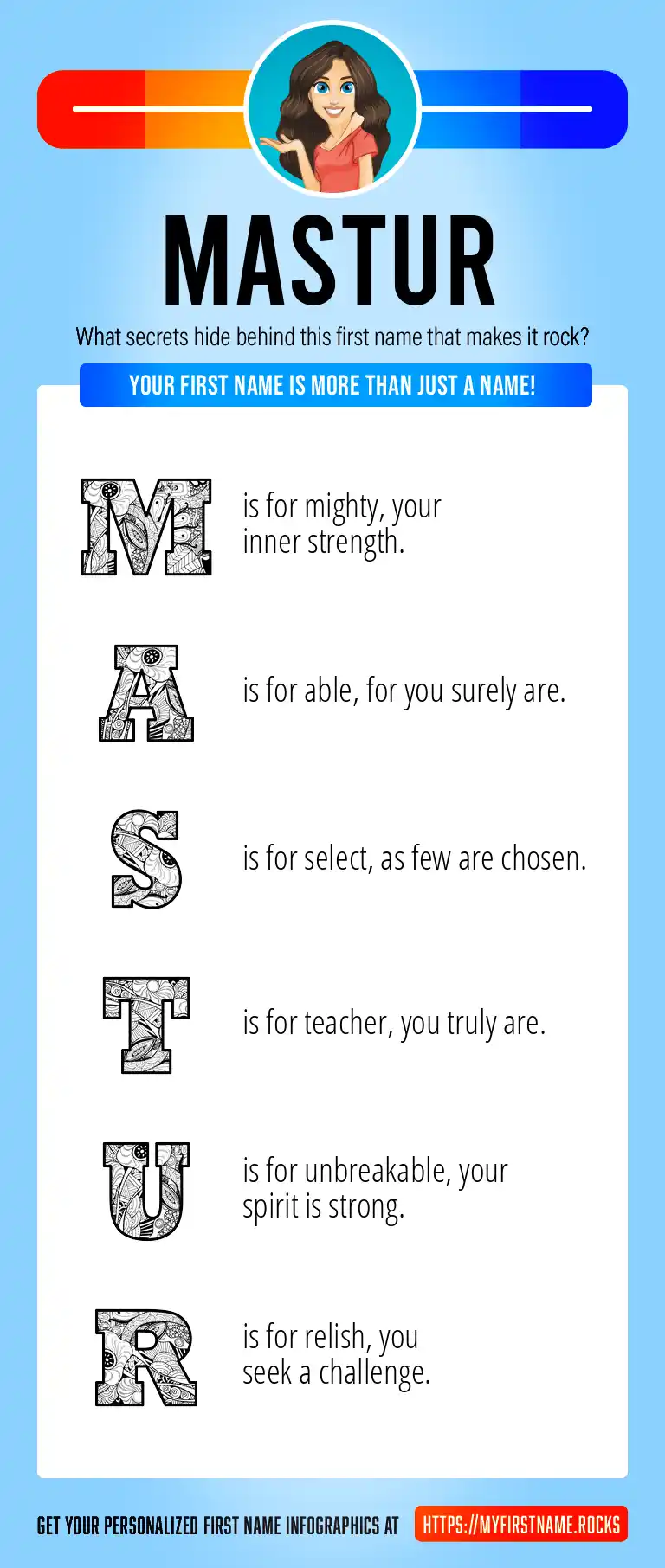 MASTUR

What secrets hide behind this first name that makes it rock?

YOUR FIRST NAME IS MORE THAN JUST A NAME!

M is for mighty, your inner strength.

A is for able, for you surely are.

S is for select, as few are chosen.

T is for teacher, you truly are.

U is for unbreakable, your spirit is strong.

R is for relish, you seek a challenge.

GET YOUR PERSONALIZED FIRST NAME INFOGRAPHICS AT HTTPS://MYFIRSTNAME.ROCKS