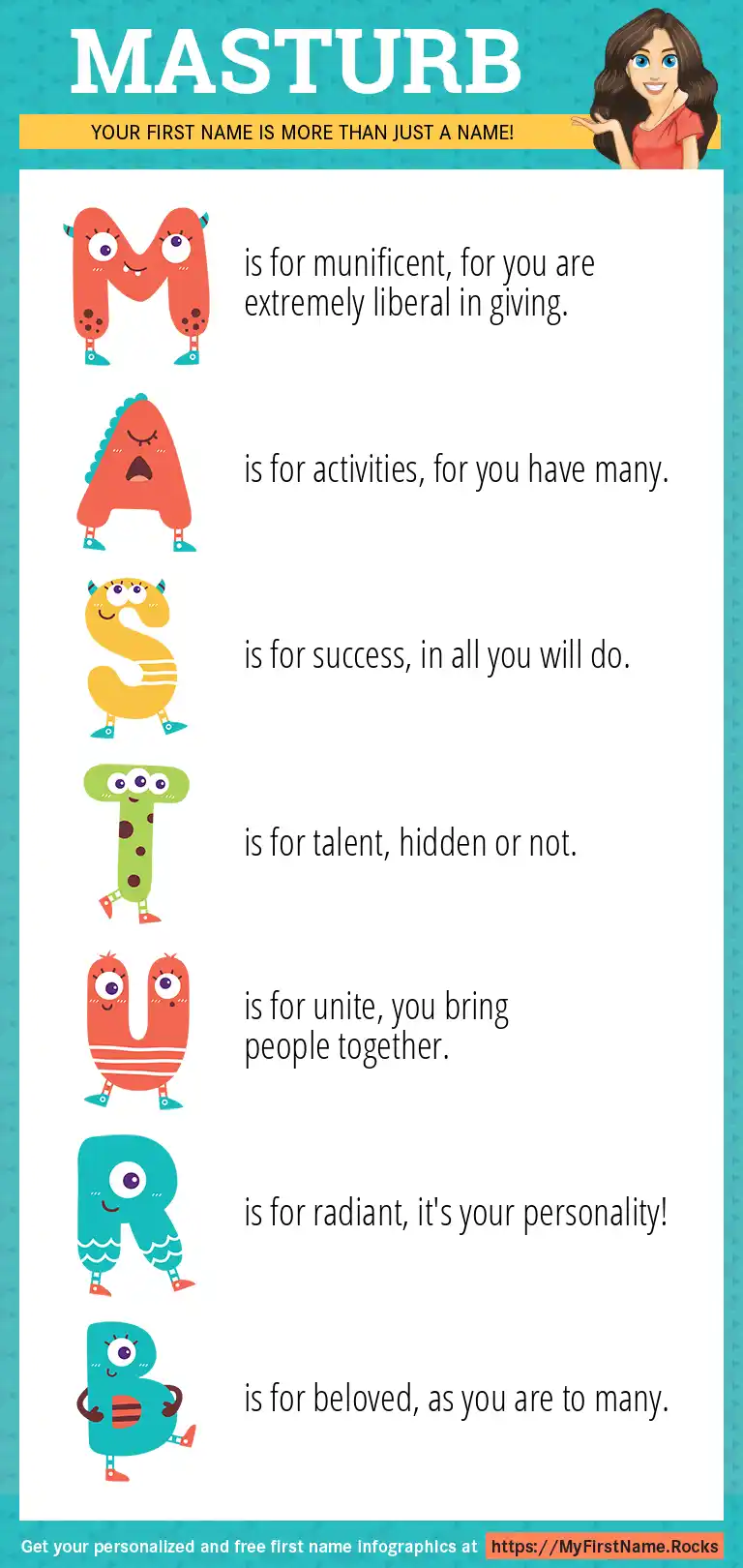 MASTURB

YOUR FIRST NAME IS MORE THAN JUST A NAME!

M is for munificent, for you are extremely liberal in giving.

A is for activities, for you have many.

S is for success, in all you will do.

T is for talent, hidden or not.

U is for unite, you bring people together.

R is for radiant, it's your personality!

B is for beloved, as you are to many.

Get your personalized and free first name infographics at https://MyFirstName.Rocks