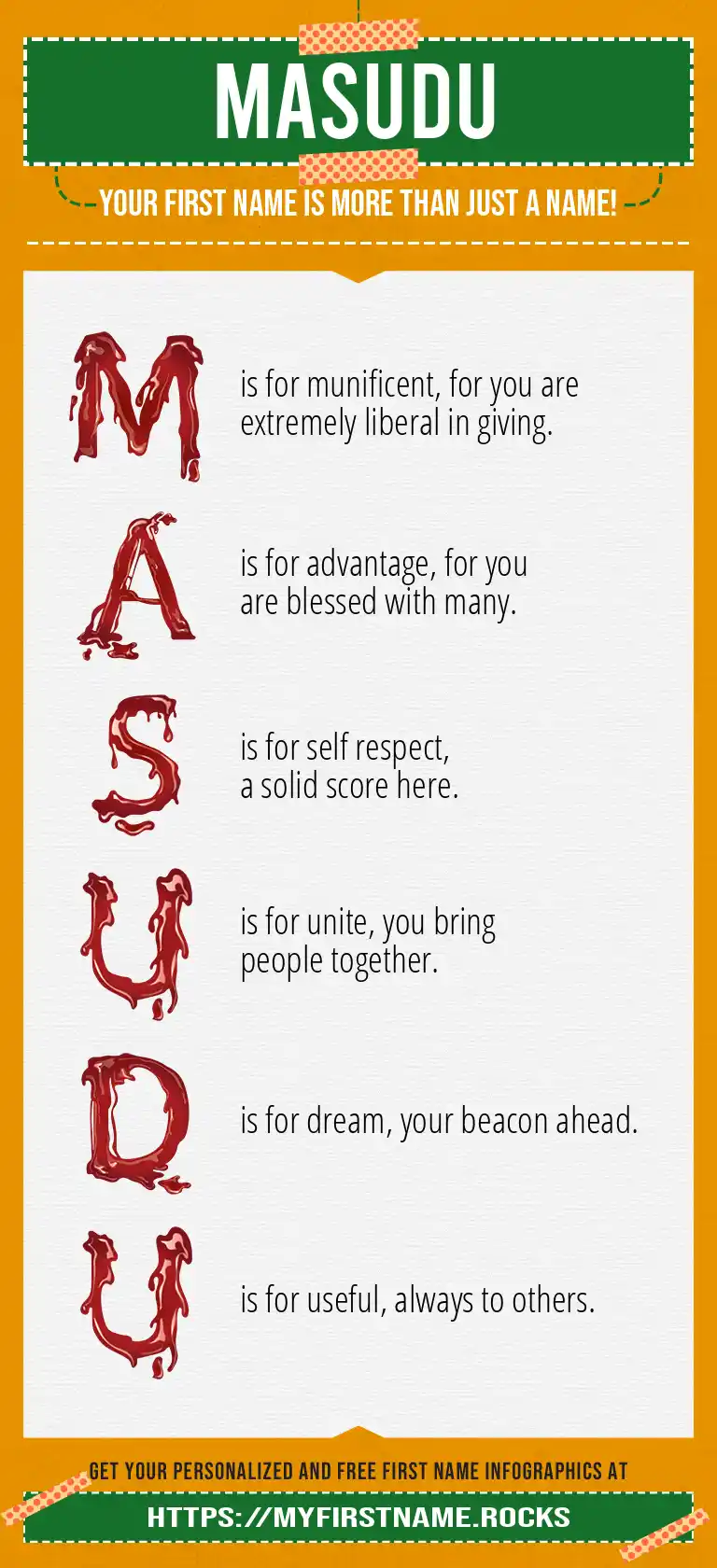 MASUDU

YOUR FIRST NAME IS MORE THAN JUST A NAME!

M is for munificent, for you are extremely liberal in giving.

A is for advantage, for you are blessed with many.

S is for self respect, a solid score here.

U is for unite, you bring people together.

D is for dream, your beacon ahead.

U is for useful, always to others.

GET YOUR PERSONALIZED AND FREE FIRST NAME INFOGRAPHICS AT

HTTPS://MYFIRSTNAME.ROCKS