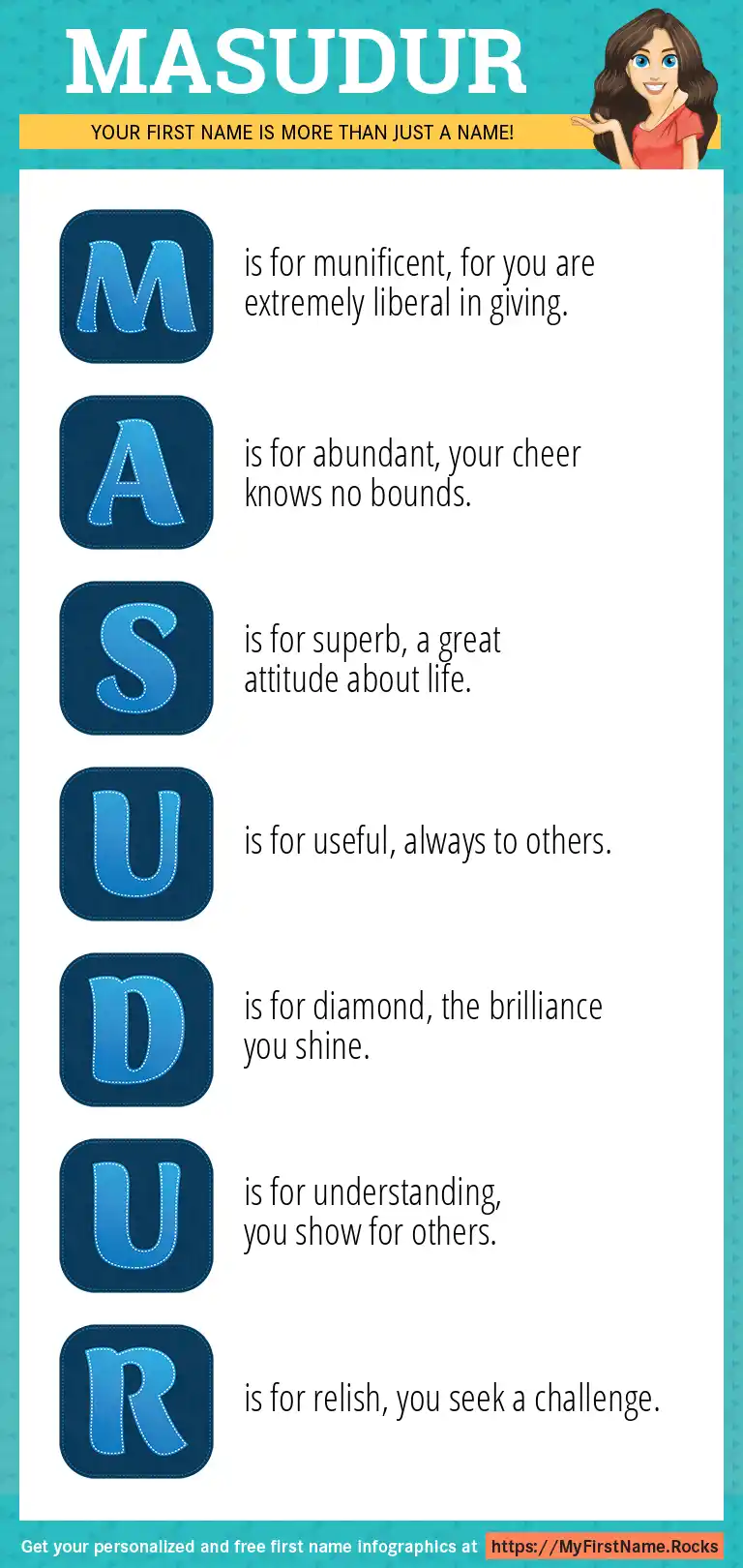 MASUDUR

YOUR FIRST NAME IS MORE THAN JUST A NAME!

M is for munificent, for you are extremely liberal in giving.

A is for abundant, your cheer knows no bounds.

S is for superb, a great attitude about life.

U is for useful, always to others.

D is for diamond, the brilliance you shine.

U is for understanding, you show for others.

R is for relish, you seek a challenge.

Get your personalized and free first name infographics at https://MyFirstName.Rocks