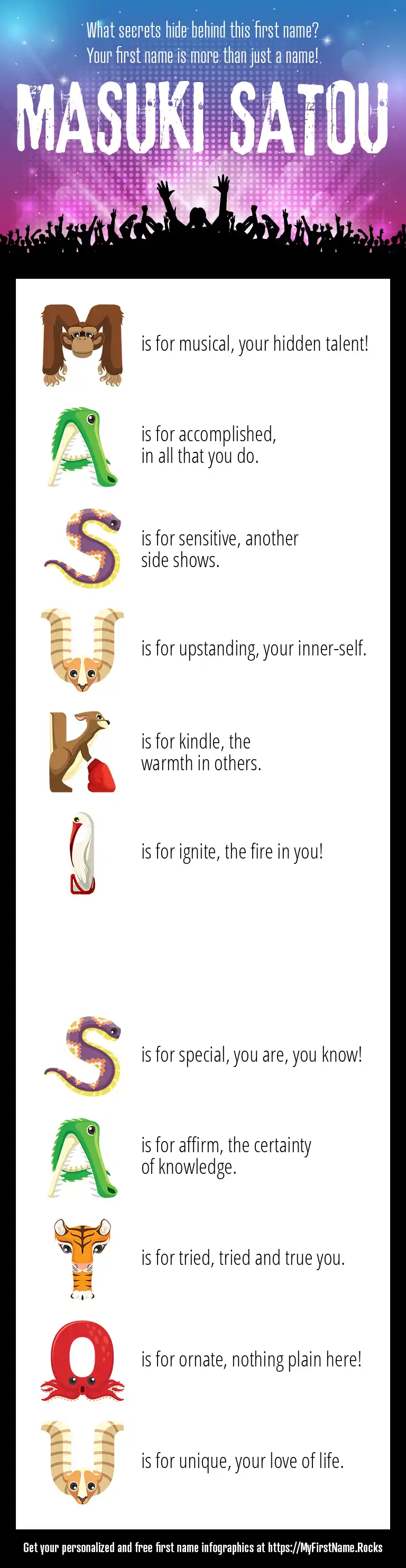 What secrets hide behind this first name?
Your first name is more than just a name!

MASUKI SATOU

M is for musical, your hidden talent!

A is for accomplished, in all that you do.

S is for sensitive, another side shows.

U is for upstanding, your inner-self.

K is for kindle, the warmth in others.

I is for ignite, the fire in you!

S is for special, you are, you know!

A is for affirm, the certainty of knowledge.

T is for tried, tried and true you.

O is for ornate, nothing plain here!

U is for unique, your love of life.

Get your personalized and free first name infographics at https://MyFirstName.Rocks