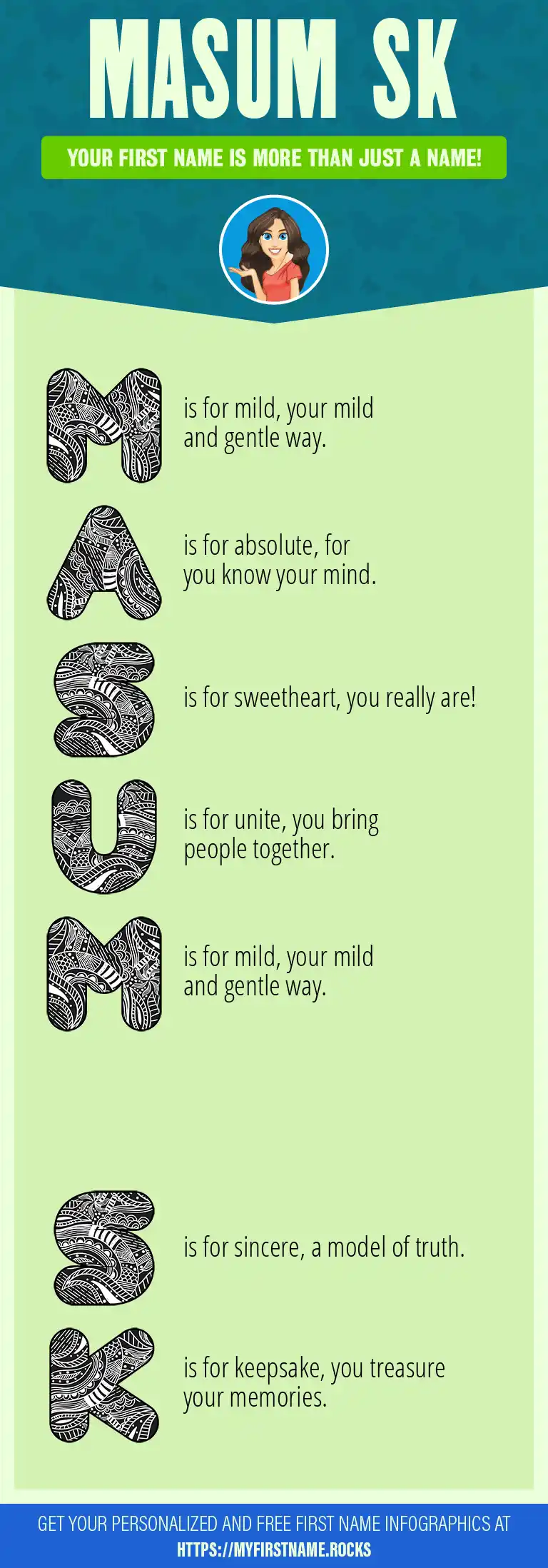 MASUM SK

YOUR FIRST NAME IS MORE THAN JUST A NAME!

M is for mild, your mild and gentle way.

A is for absolute, for you know your mind.

S is for sweetheart, you really are!

U is for unite, you bring people together.

M is for mild, your mild and gentle way.

S is for sincere, a model of truth.

K is for keepsake, you treasure your memories.

GET YOUR PERSONALIZED AND FREE FIRST NAME INFOGRAPHICS AT HTTPS://MYFIRSTNAME.ROCKS