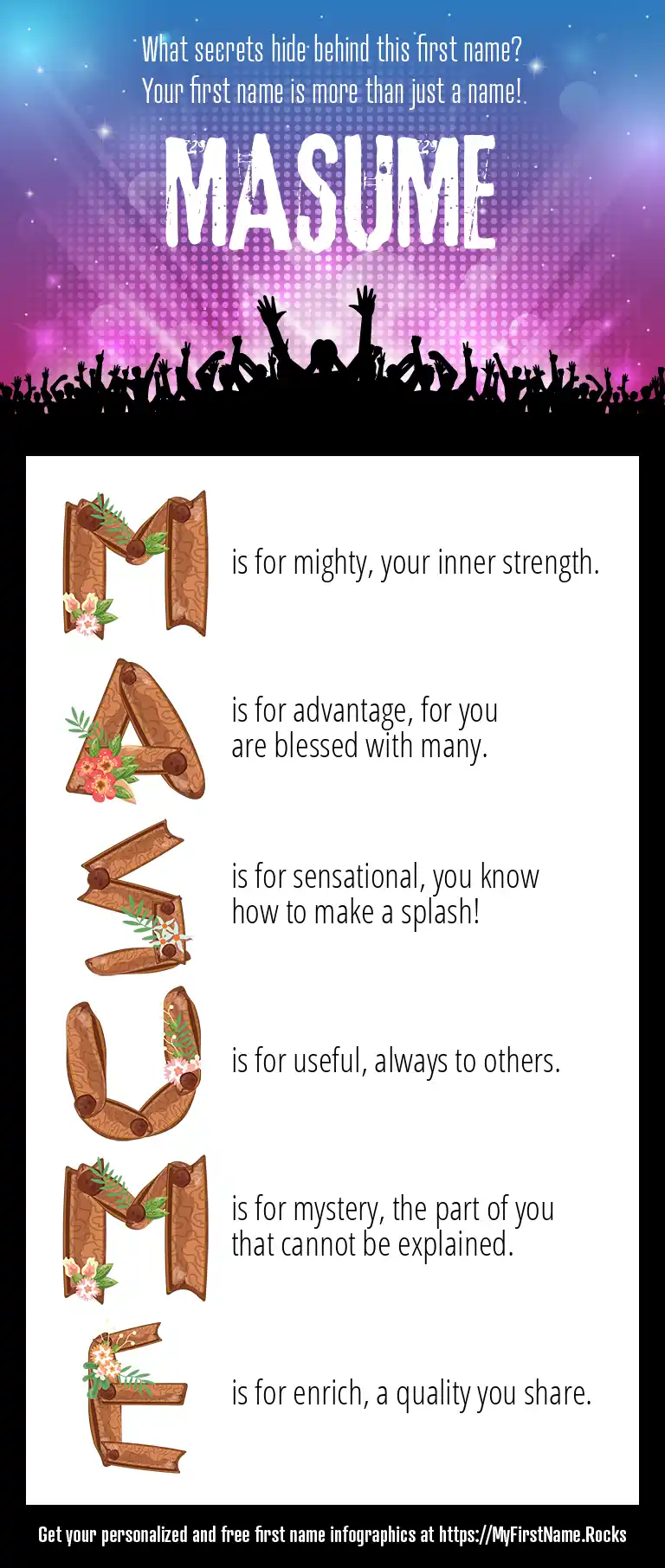 What secrets hide behind this first name?
Your first name is more than just a name!

MASUME

M is for mighty, your inner strength.

A is for advantage, for you are blessed with many.

S is for sensational, you know how to make a splash!

U is for useful, always to others.

M is for mystery, the part of you that cannot be explained.

E is for enrich, a quality you share.

Get your personalized and free first name infographics at https://MyFirstName.Rocks