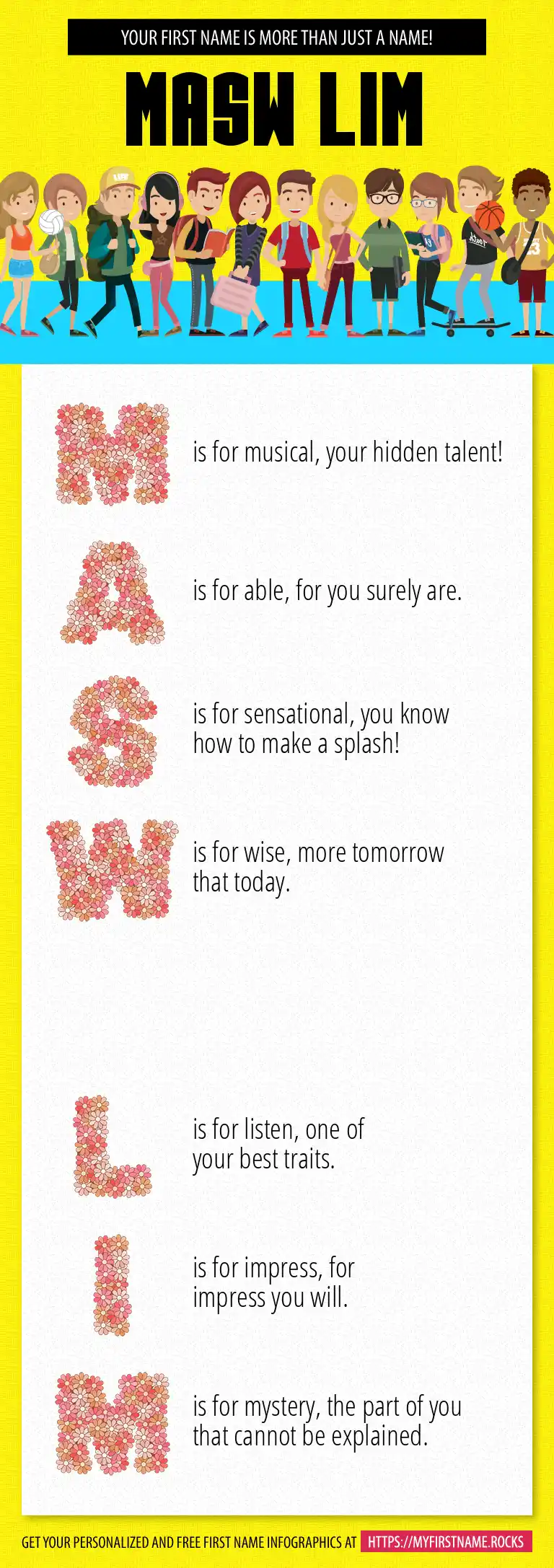 YOUR FIRST NAME IS MORE THAN JUST A NAME!

MASW LIM

M is for musical, your hidden talent!

A is for able, for you surely are.

S is for sensational, you know how to make a splash!

W is for wise, more tomorrow that today.

L is for listen, one of your best traits.

I is for impress, for impress you will.

M is for mystery, the part of you that cannot be explained.

GET YOUR PERSONALIZED AND FREE FIRST NAME INFOGRAPHICS AT HTTPS://MYFIRSTNAME.ROCKS