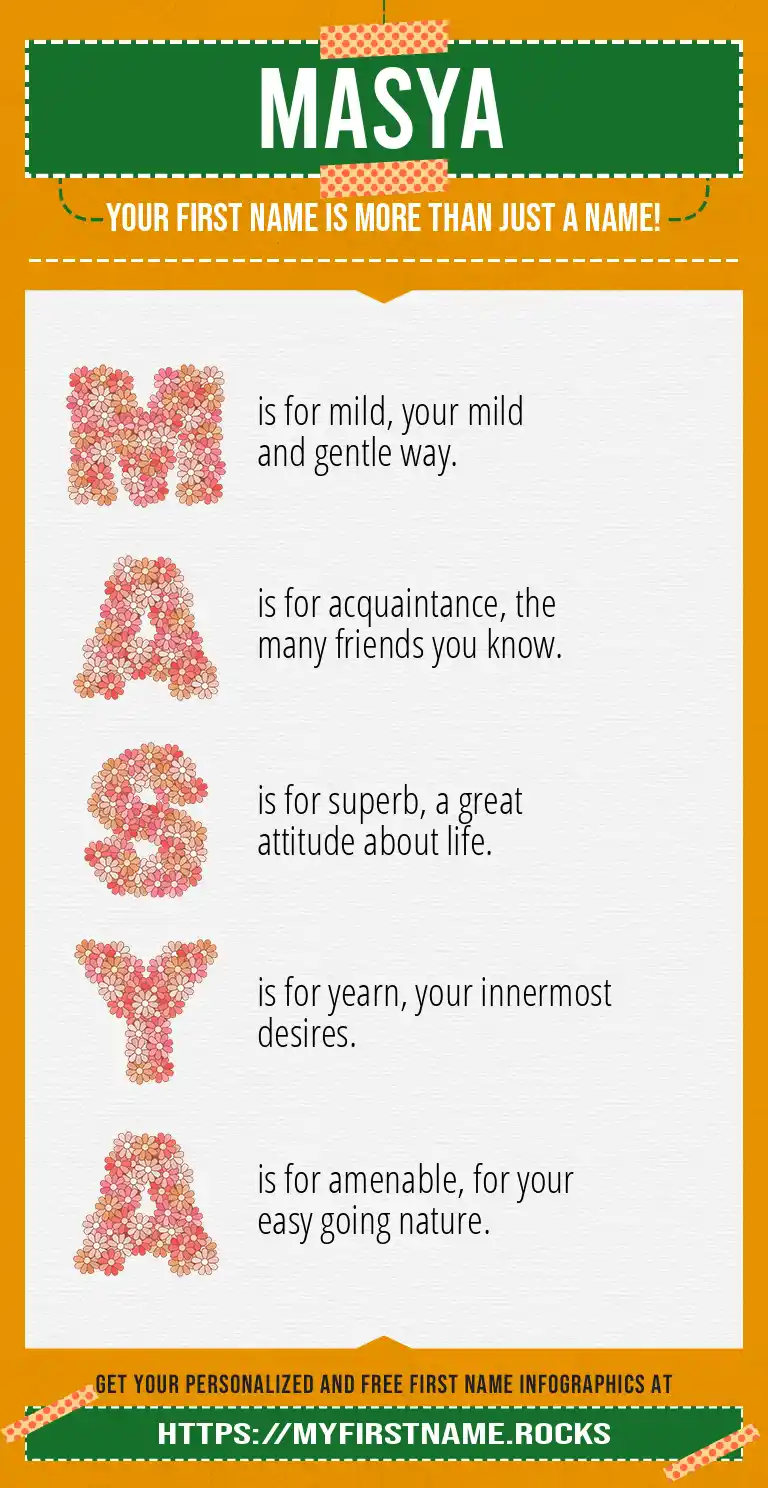 MASYA

YOUR FIRST NAME IS MORE THAN JUST A NAME!

M is for mild, your mild and gentle way.

A is for acquaintance, the many friends you know.

S is for superb, a great attitude about life.

Y is for yearn, your innermost desires.

A is for amenable, for your easy going nature.

GET YOUR PERSONALIZED AND FREE FIRST NAME INFOGRAPHICS AT

HTTPS://MYFIRSTNAME.ROCKS