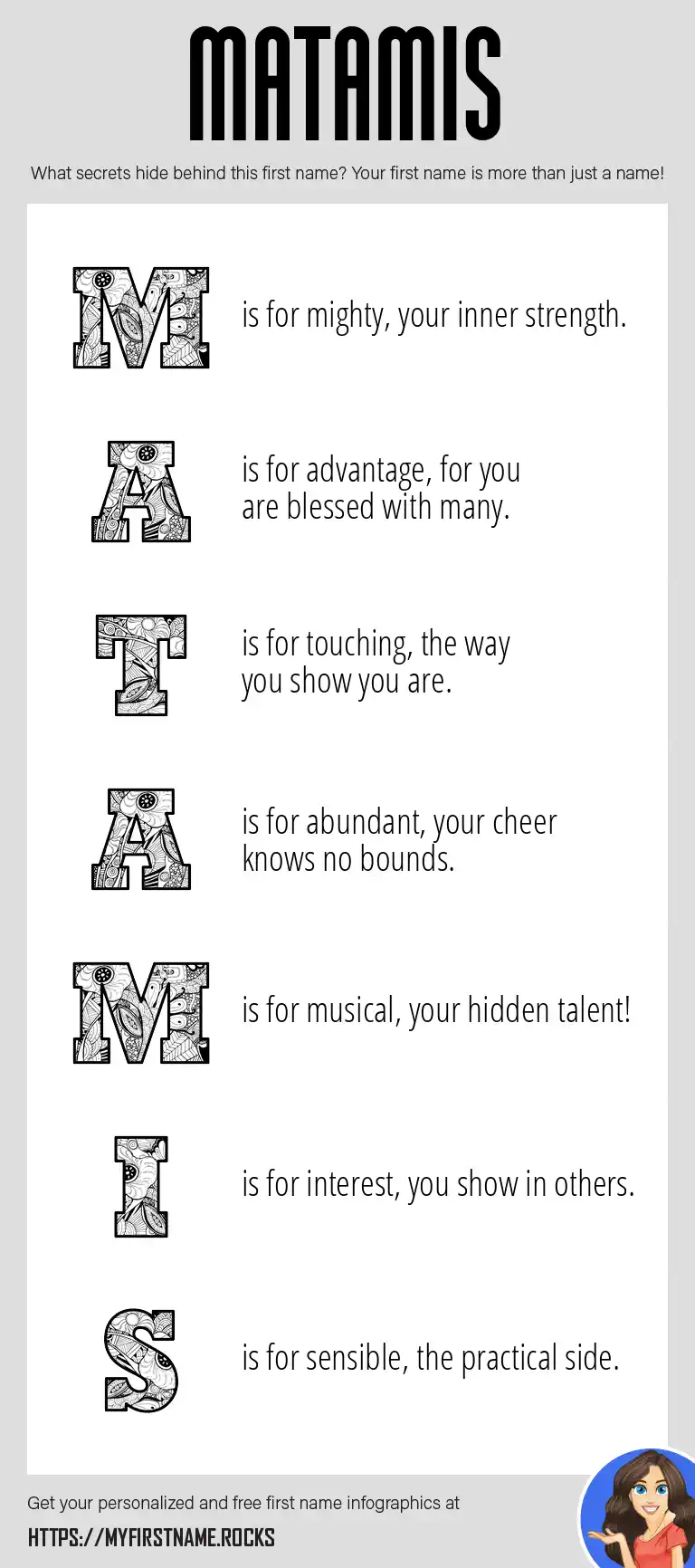 MATAMIS

What secrets hide behind this first name? Your first name is more than just a name!

M is for mighty, your inner strength.

A is for advantage, for you are blessed with many.

T is for touching, the way you show you are.

A is for abundant, your cheer knows no bounds.

M is for musical, your hidden talent!

I is for interest, you show in others.

S is for sensible, the practical side.

Get your personalized and free first name infographics at

HTTPS://MYFIRSTNAME.ROCKS