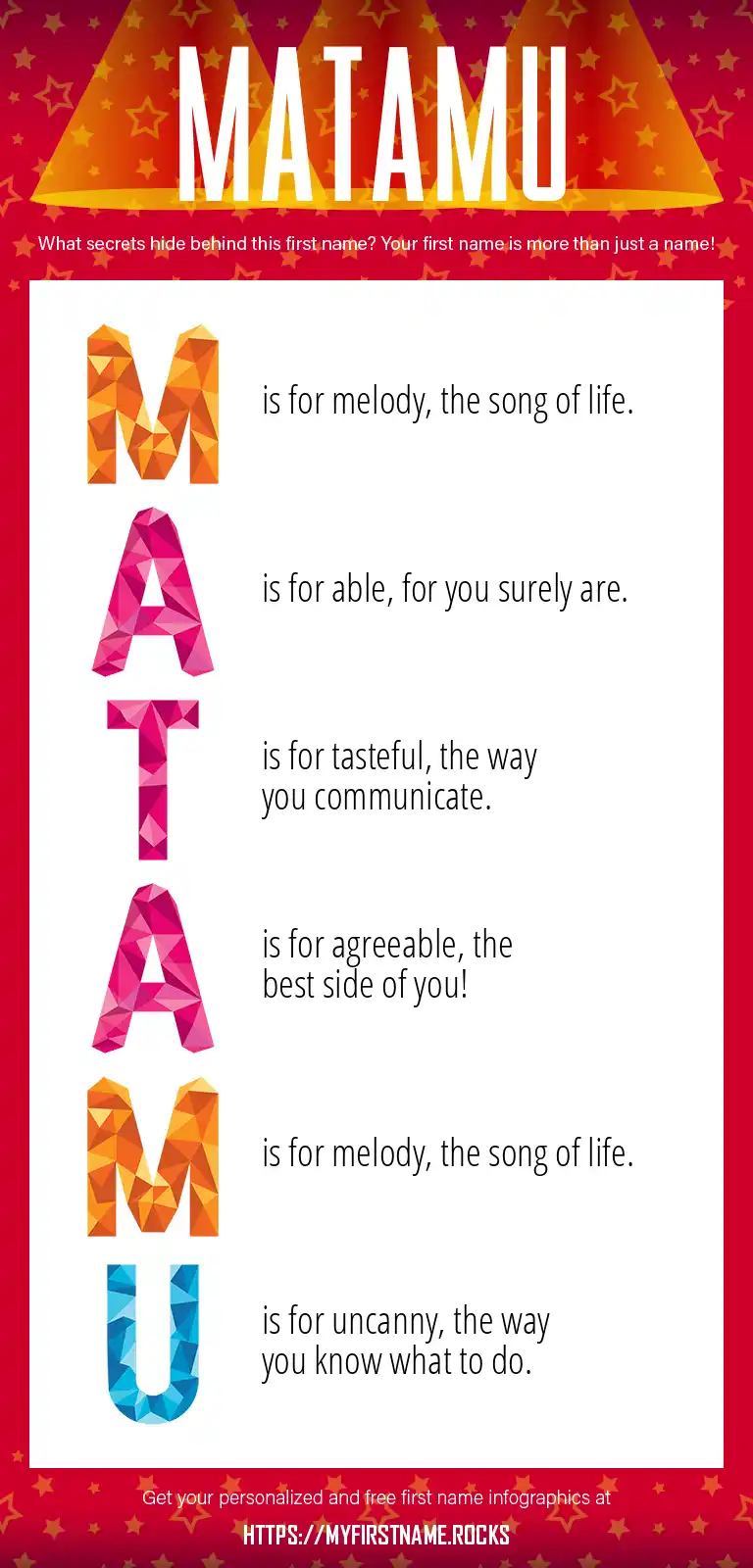 MATAMU

What secrets hide behind this first name? Your first name is more than just a name!

M is for melody, the song of life.

A is for able, for you surely are.

T is for tasteful, the way you communicate.

A is for agreeable, the best side of you!

M is for melody, the song of life.

U is for uncanny, the way you know what to do.

Get your personalized and free first name infographics at

HTTPS://MYFIRSTNAME.ROCKS