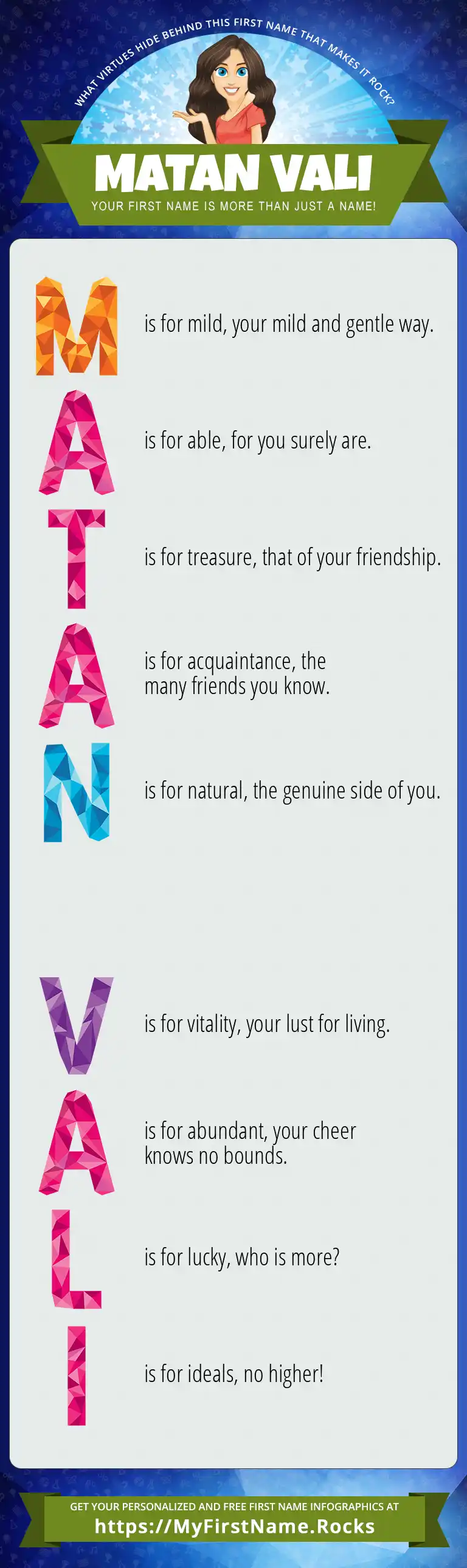 WHAT VIRTUES HIDE BEHIND THIS FIRST NAME THAT MAKES IT ROCK?

MATAN VALI

YOUR FIRST NAME IS MORE THAN JUST A NAME!

M is for mild, your mild and gentle way.

A is for able, for you surely are.

T is for treasure, that of your friendship.

A is for acquaintance, the many friends you know.

N is for natural, the genuine side of you.

V is for vitality, your lust for living.

A is for abundant, your cheer knows no bounds.

L is for lucky, who is more?

I is for ideals, no higher!

GET YOUR PERSONALIZED AND FREE FIRST NAME INFOGRAPHICS AT

https://MyFirstName.Rocks