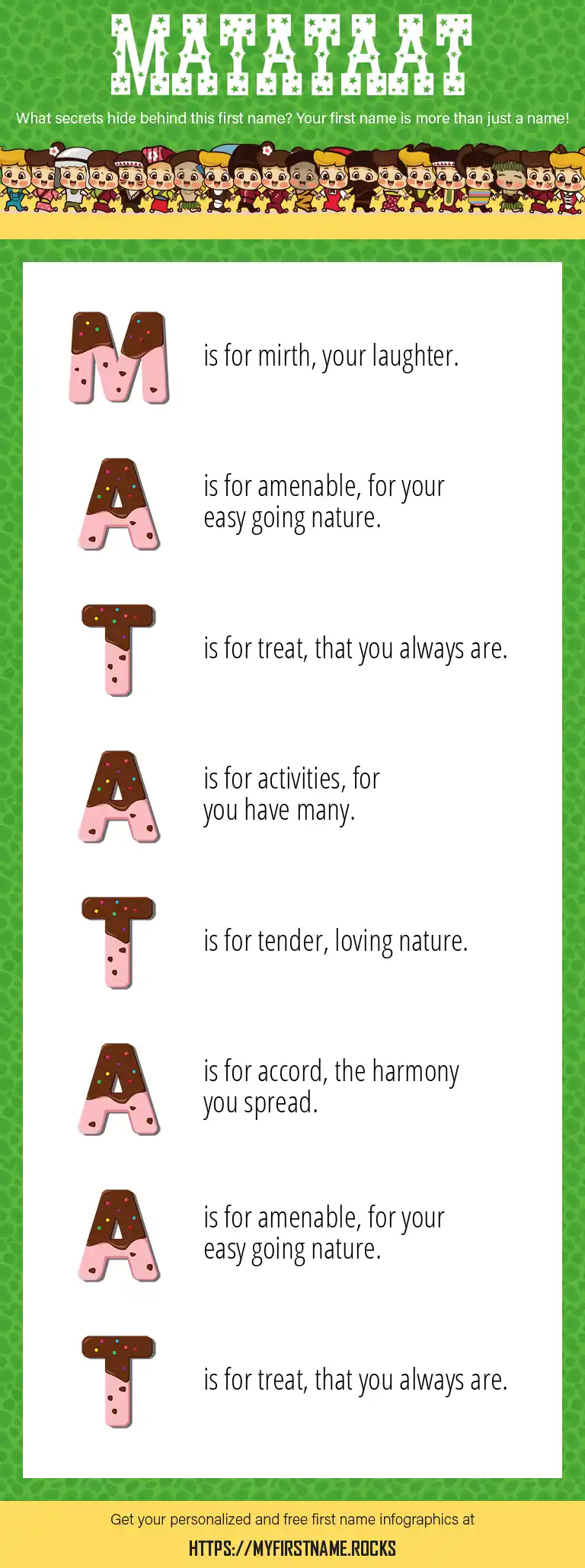 MATATAAT

What secrets hide behind this first name? Your first name is more than just a name!

M is for mirth, your laughter.

A is for amenable, for your easy going nature.

T is for treat, that you always are.

A is for activities, for you have many.

T is for tender, loving nature.

A is for accord, the harmony you spread.

A is for amenable, for your easy going nature.

T is for treat, that you always are.

Get your personalized and free first name infographics at

HTTPS://MYFIRSTNAME.ROCKS