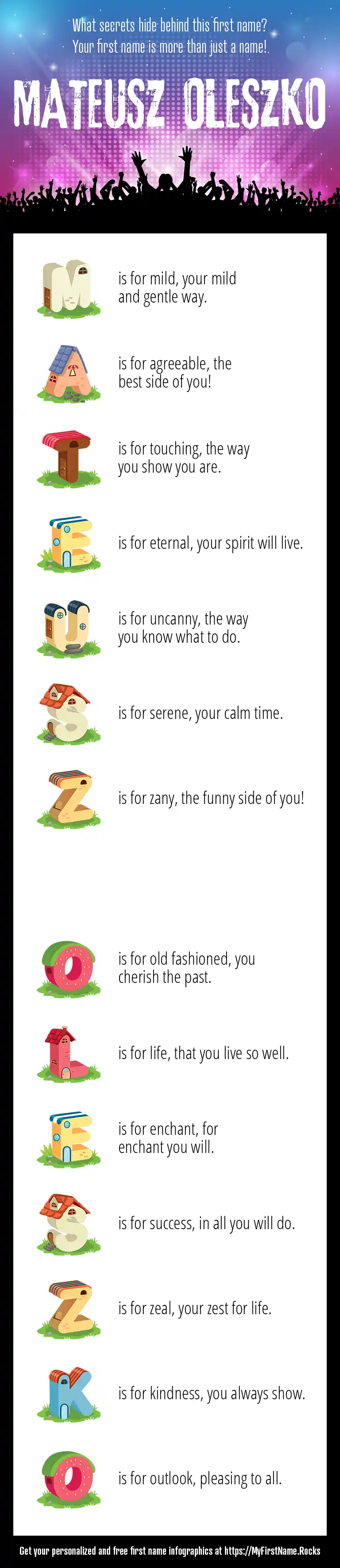 What secrets hide behind this first name?
Your first name is more than just a name!.

MATEUSZ OLESZKO

M is for mild, your mild and gentle way.

A is for agreeable, the best side of you!

T is for touching, the way you show you are.

E is for eternal, your spirit will live.

U is for uncanny, the way you know what to do.

S is for serene, your calm time.

Z is for zany, the funny side of you!

O is for old fashioned, you cherish the past.

L is for life, that you live so well.

E is for enchant, for enchant you will.

S is for success, in all you will do.

Z is for zeal, your zest for life.

K is for kindness, you always show.

O is for outlook, pleasing to all.

Get your personalized and free first name infographics at https://MyFirstName.Rocks