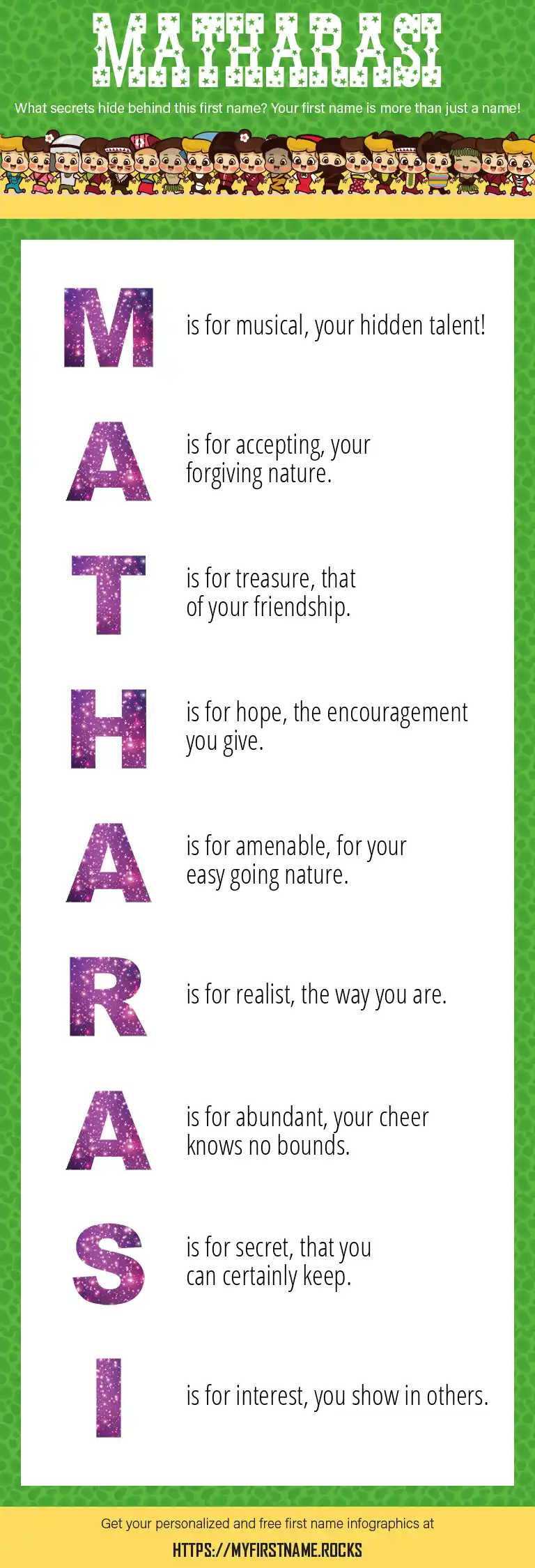 MATHARASI

What secrets hide behind this first name? Your first name is more than just a name!

M is for musical, your hidden talent!

A is for accepting, your forgiving nature.

T is for treasure, that of your friendship.

H is for hope, the encouragement you give.

A is for amenable, for your easy going nature.

R is for realist, the way you are.

A is for abundant, your cheer knows no bounds.

S is for secret, that you can certainly keep.

I is for interest, you show in others.

Get your personalized and free first name infographics at

HTTPS://MYFIRSTNAME.ROCKS