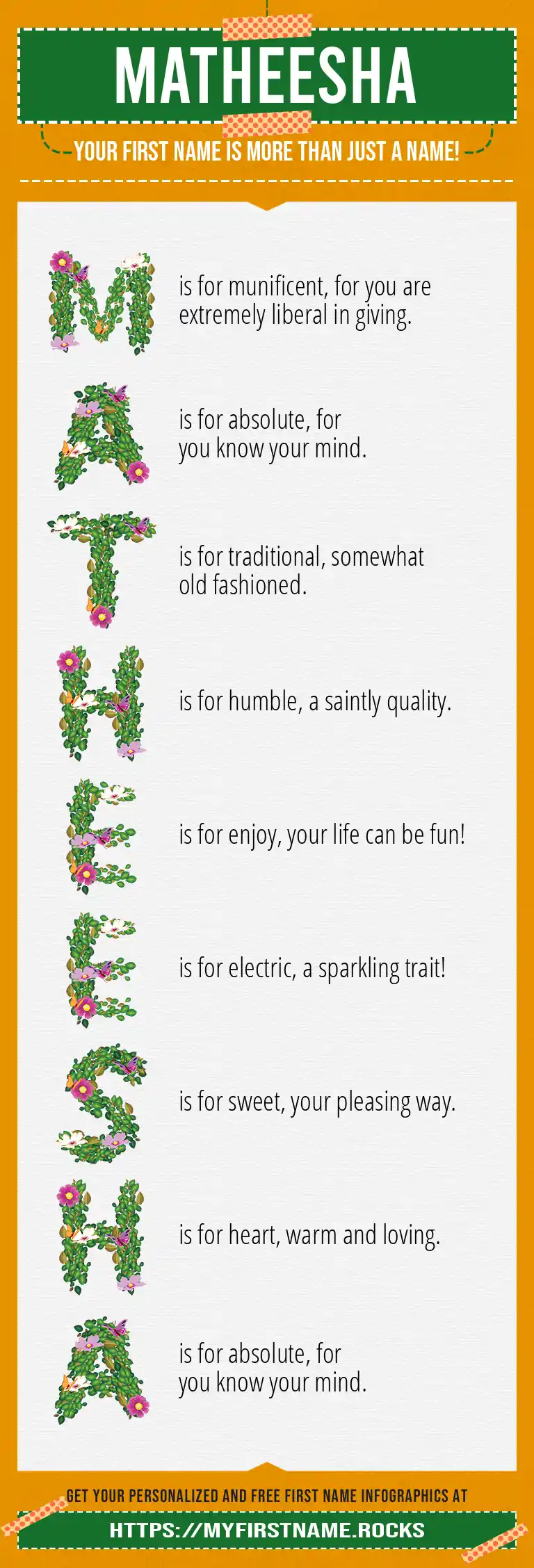 MATHEESHA

YOUR FIRST NAME IS MORE THAN JUST A NAME!

M is for munificent, for you are extremely liberal in giving.

A is for absolute, for you know your mind.

T is for traditional, somewhat old fashioned.

H is for humble, a saintly quality.

E is for enjoy, your life can be fun!

E is for electric, a sparkling trait!

S is for sweet, your pleasing way.

H is for heart, warm and loving.

A is for absolute, for you know your mind.

GET YOUR PERSONALIZED AND FREE FIRST NAME INFOGRAPHICS AT

HTTPS://MYFIRSTNAME.ROCKS