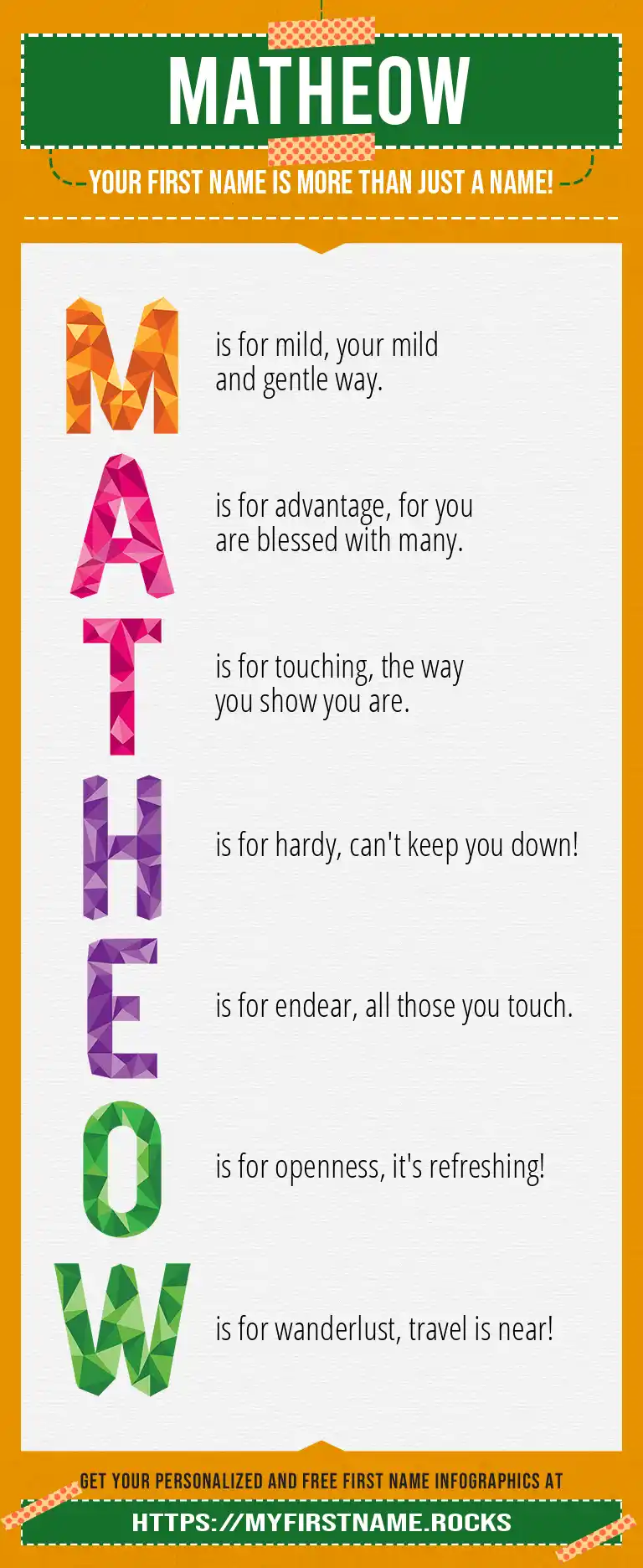 MATHEOW

YOUR FIRST NAME IS MORE THAN JUST A NAME!

M is for mild, your mild and gentle way.

A is for advantage, for you are blessed with many.

T is for touching, the way you show you are.

H is for hardy, can't keep you down!

E is for endear, all those you touch.

O is for openness, it's refreshing!

W is for wanderlust, travel is near!

GET YOUR PERSONALIZED AND FREE FIRST NAME INFOGRAPHICS AT

HTTPS://MYFIRSTNAME.ROCKS