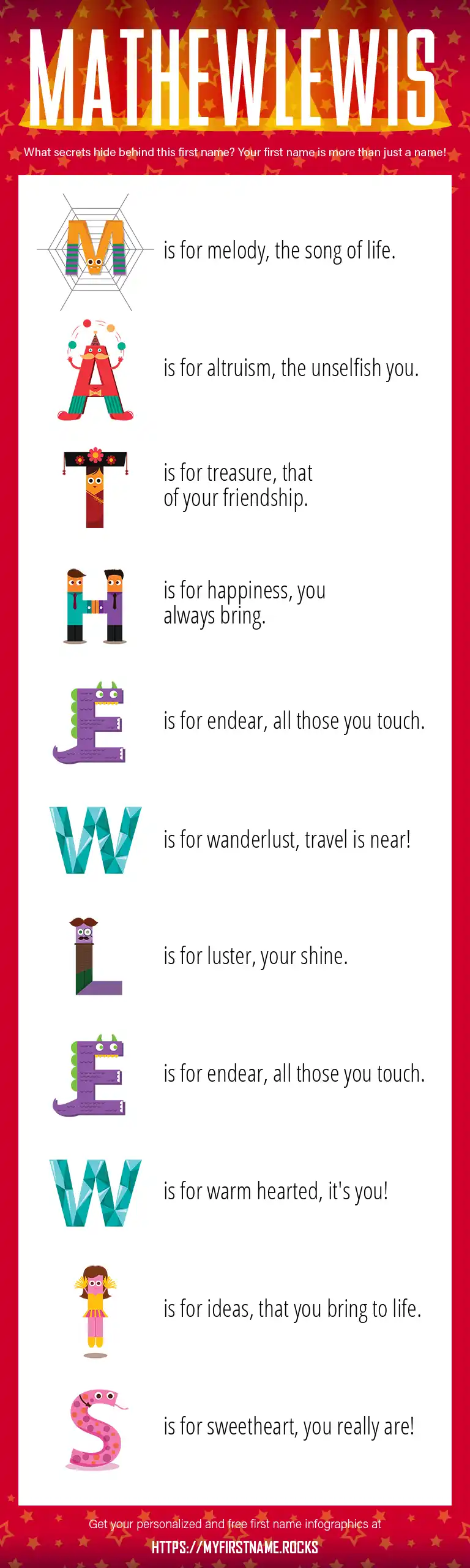 MATHEWLEWIS

What secrets hide behind this first name? Your first name is more than just a name!

M is for melody, the song of life.

A is for altruism, the unselfish you.

T is for treasure, that of your friendship.

H is for happiness, you always bring.

E is for endear, all those you touch.

W is for wanderlust, travel is near!

L is for luster, your shine.

E is for endear, all those you touch.

W is for warm hearted, it's you!

I is for ideas, that you bring to life.

S is for sweetheart, you really are!

Get your personalized and free first name infographics at

HTTPS://MYFIRSTNAME.ROCKS