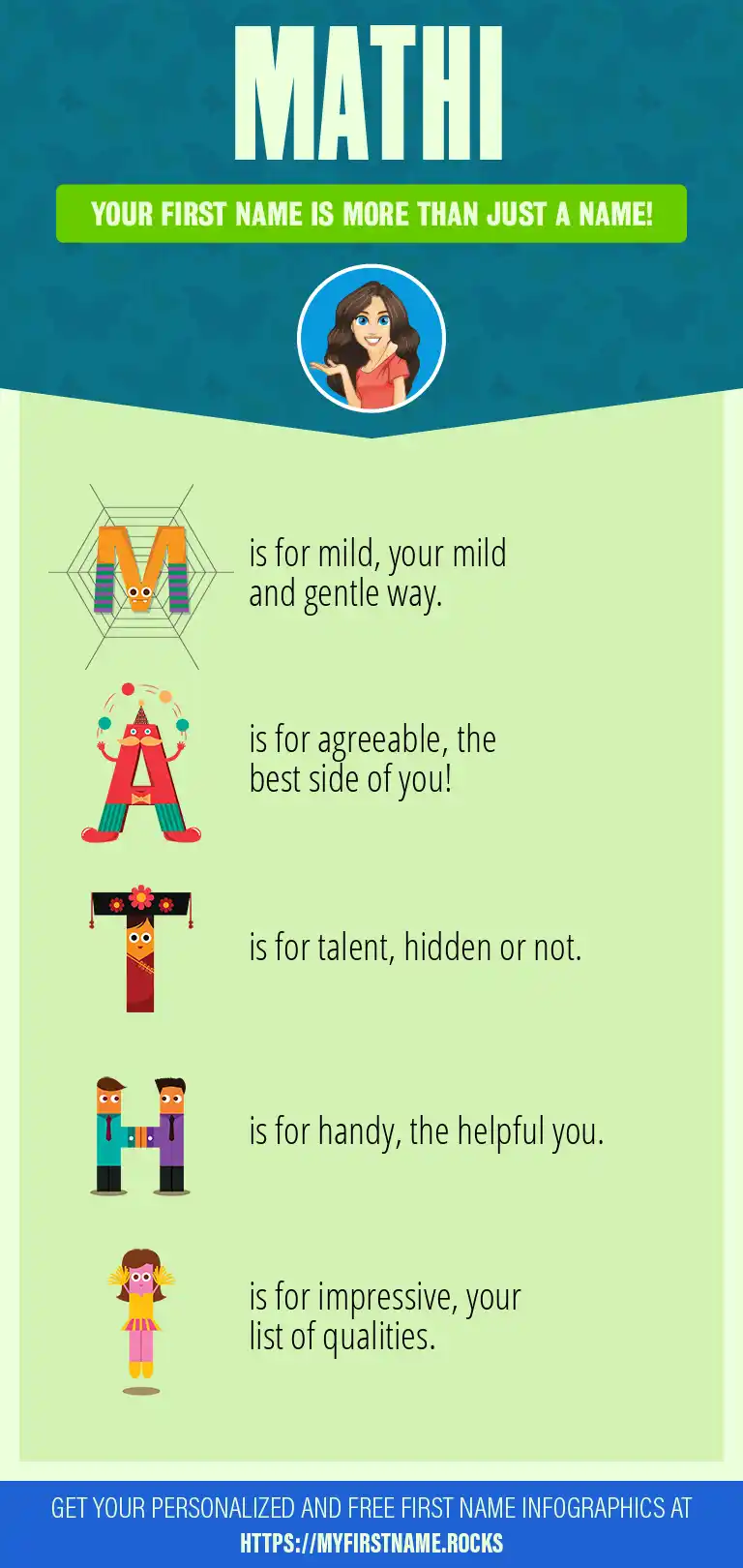 MATHI

YOUR FIRST NAME IS MORE THAN JUST A NAME!

M is for mild, your mild and gentle way.

A is for agreeable, the best side of you!

T is for talent, hidden or not.

H is for handy, the helpful you.

I is for impressive, your list of qualities.

GET YOUR PERSONALIZED AND FREE FIRST NAME INFOGRAPHICS AT HTTPS://MYFIRSTNAME.ROCKS