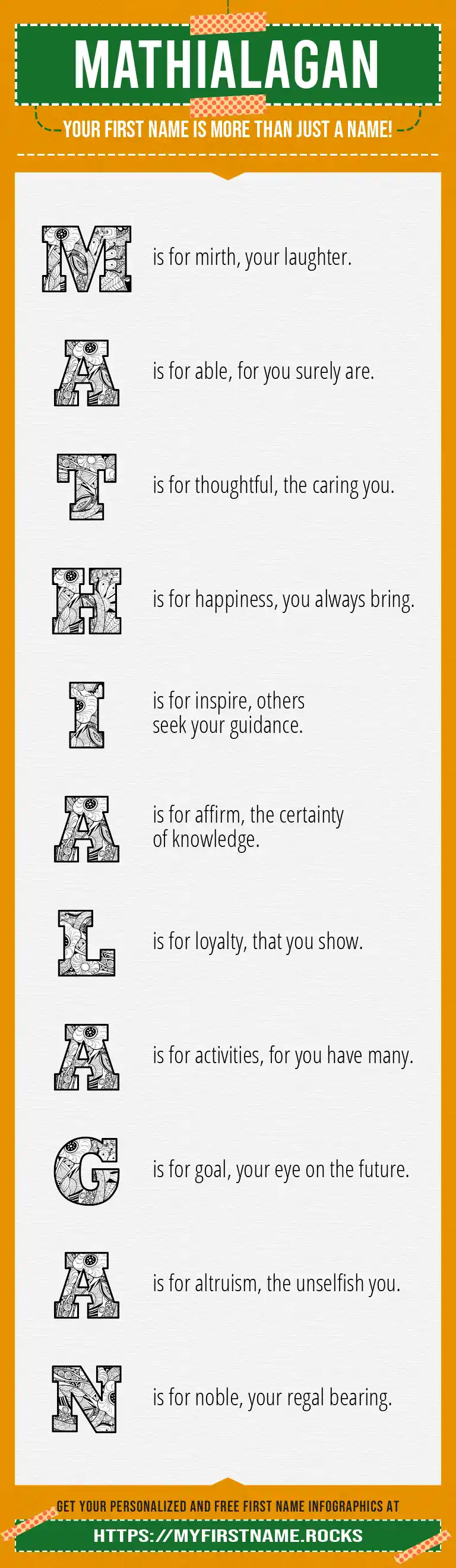 MATHIALAGAN

YOUR FIRST NAME IS MORE THAN JUST A NAME!

M is for mirth, your laughter.

A is for able, for you surely are.

T is for thoughtful, the caring you.

H is for happiness, you always bring.

I is for inspire, others seek your guidance.

A is for affirm, the certainty of knowledge.

L is for loyalty, that you show.

A is for activities, for you have many.

G is for goal, your eye on the future.

A is for altruism, the unselfish you.

N is for noble, your regal bearing.

GET YOUR PERSONALIZED AND FREE FIRST NAME INFOGRAPHICS AT

HTTPS://MYFIRSTNAME.ROCKS