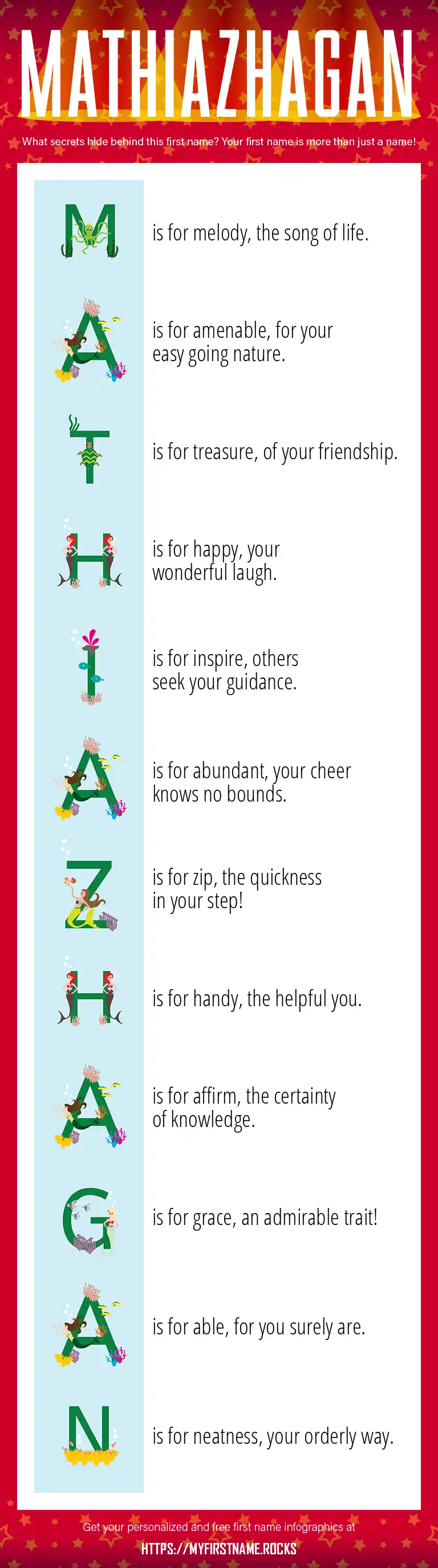 MATHIAZHAGAN

What secrets hide behind this first name? Your first name is more than just a name!

M is for melody, the song of life.

A is for amenable, for your easy going nature.

T is for treasure, of your friendship.

H is for happy, your wonderful laugh.

I is for inspire, others seek your guidance.

A is for abundant, your cheer knows no bounds.

Z is for zip, the quickness in your step!

H is for handy, the helpful you.

A is for affirm, the certainty of knowledge.

G is for grace, an admirable trait!

A is for able, for you surely are.

N is for neatness, your orderly way.

Get your personalized and free first name infographics at

HTTPS://MYFIRSTNAME.ROCKS