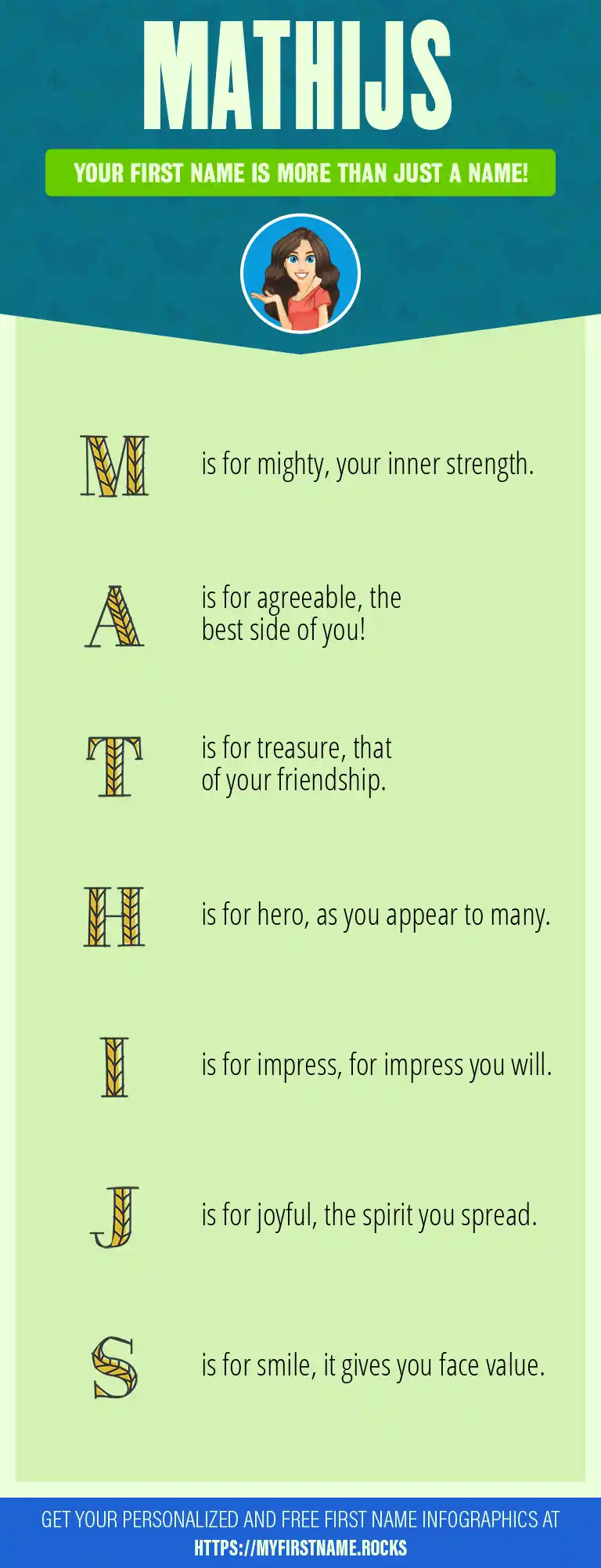 MATHIJS

YOUR FIRST NAME IS MORE THAN JUST A NAME!

M is for mighty, your inner strength.

A is for agreeable, the best side of you!

T is for treasure, that of your friendship.

H is for hero, as you appear to many.

I is for impress, for impress you will.

J is for joyful, the spirit you spread.

S is for smile, it gives you face value.

GET YOUR PERSONALIZED AND FREE FIRST NAME INFOGRAPHICS AT HTTPS://MYFIRSTNAME.ROCKS