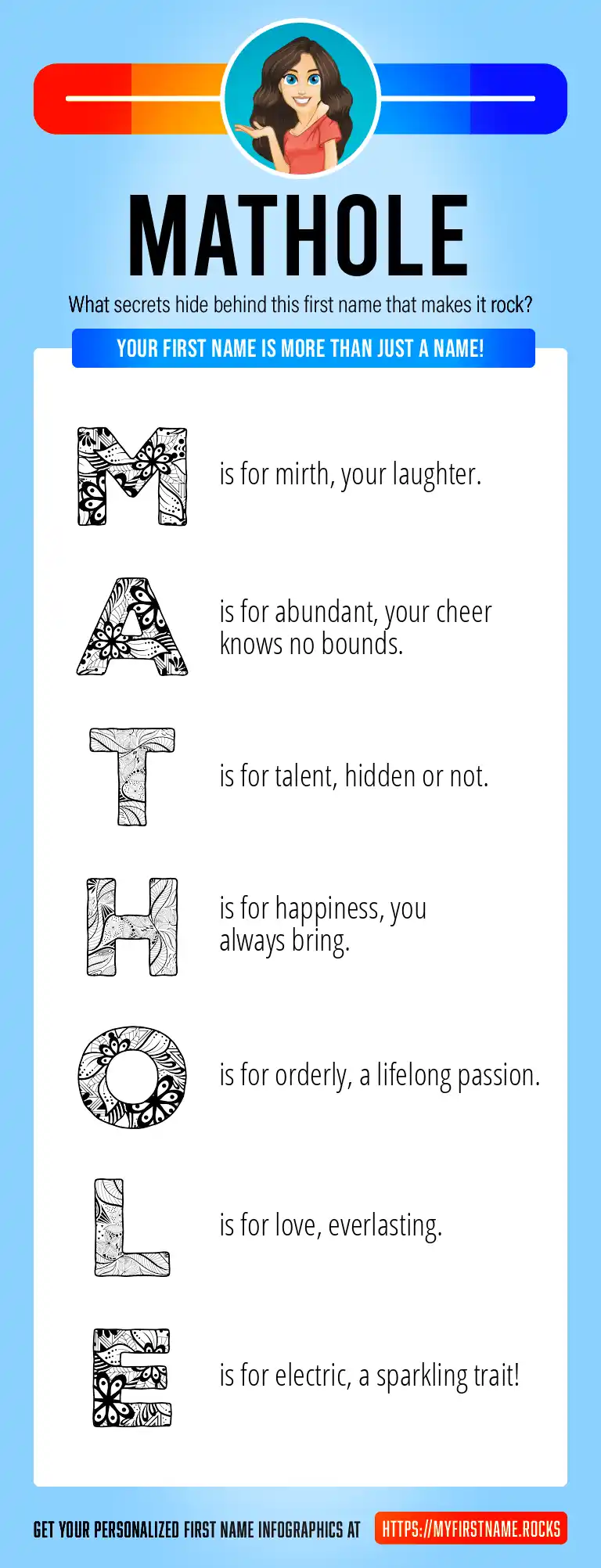 MATHOLE

What secrets hide behind this first name that makes it rock?

YOUR FIRST NAME IS MORE THAN JUST A NAME!

M is for mirth, your laughter.

A is for abundant, your cheer knows no bounds.

T is for talent, hidden or not.

H is for happiness, you always bring.

O is for orderly, a lifelong passion.

L is for love, everlasting.

E is for electric, a sparkling trait!

GET YOUR PERSONALIZED FIRST NAME INFOGRAPHICS AT HTTPS://MYFIRSTNAME.ROCKS