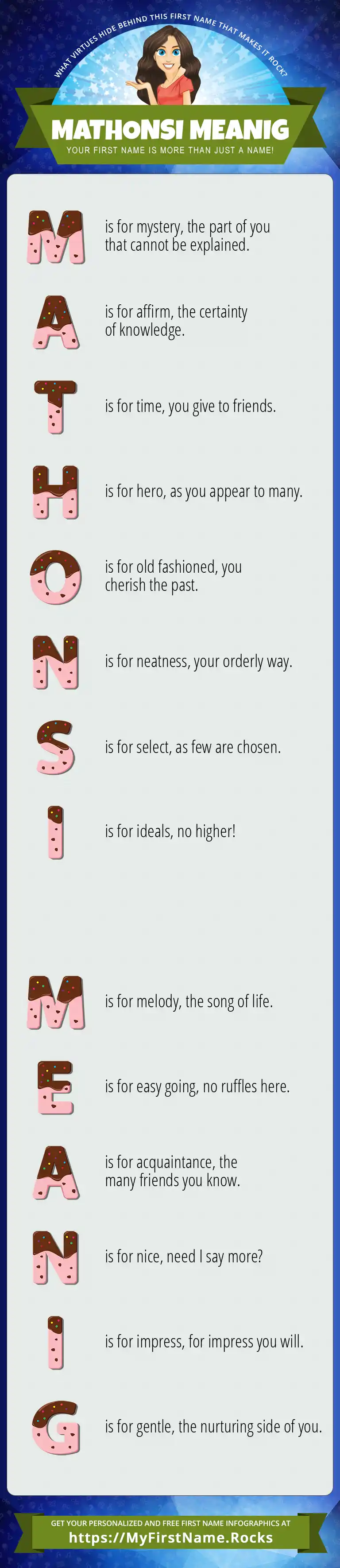 WHAT VIRTUES HIDE BEHIND THIS FIRST NAME THAT MAKES IT ROCK?

MATHONSI MEANIG

YOUR FIRST NAME IS MORE THAN JUST A NAME!

M is for mystery, the part of you that cannot be explained.

A is for affirm, the certainty of knowledge.

T is for time, you give to friends.

H is for hero, as you appear to many.

O is for old fashioned, you cherish the past.

N is for neatness, your orderly way.

S is for select, as few are chosen.

I is for ideals, no higher!

M is for melody, the song of life.

E is for easy going, no ruffles here.

A is for acquaintance, the many friends you know.

N is for nice, need I say more?

I is for impress, for impress you will.

G is for gentle, the nurturing side of you.

GET YOUR PERSONALIZED AND FREE FIRST NAME INFOGRAPHICS AT
https://MyFirstName.Rocks