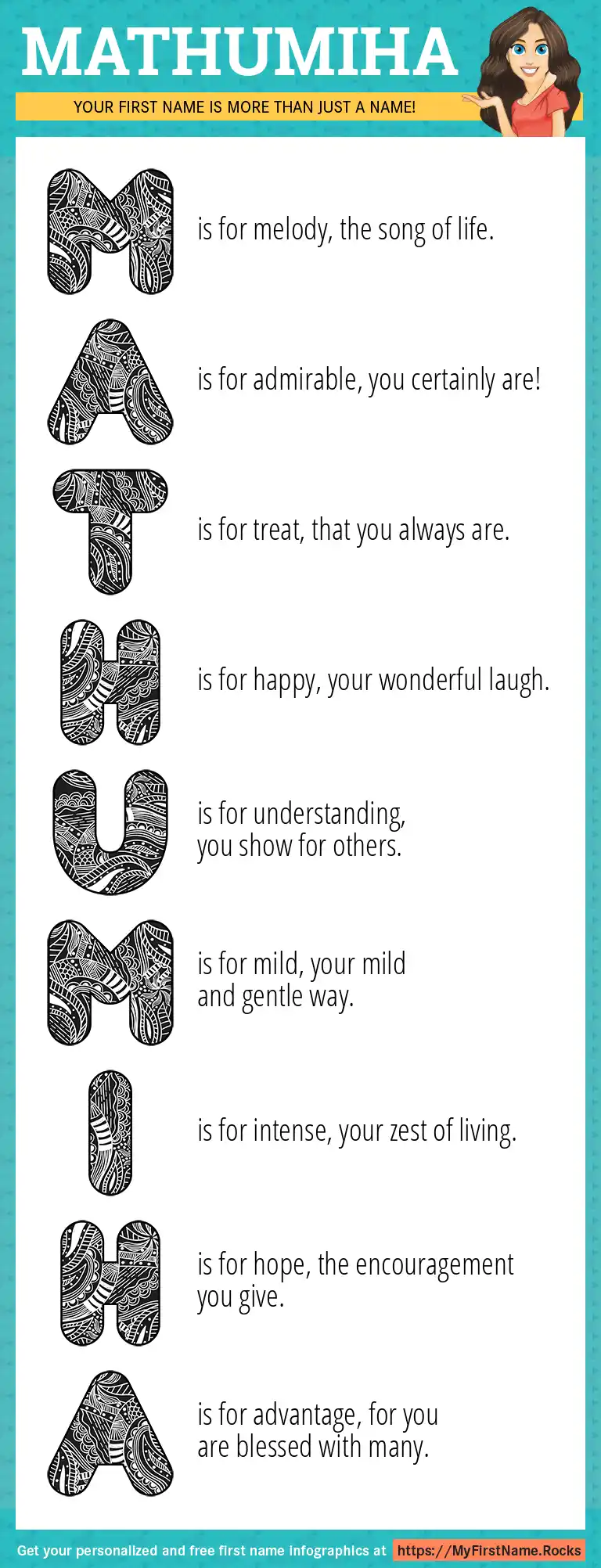 MATHUMIHA

YOUR FIRST NAME IS MORE THAN JUST A NAME!

M is for melody, the song of life.

A is for admirable, you certainly are!

T is for treat, that you always are.

H is for happy, your wonderful laugh.

U is for understanding, you show for others.

M is for mild, your mild and gentle way.

I is for intense, your zest of living.

H is for hope, the encouragement you give.

A is for advantage, for you are blessed with many.

Get your personalized and free first name infographics at https://MyFirstName.Rocks