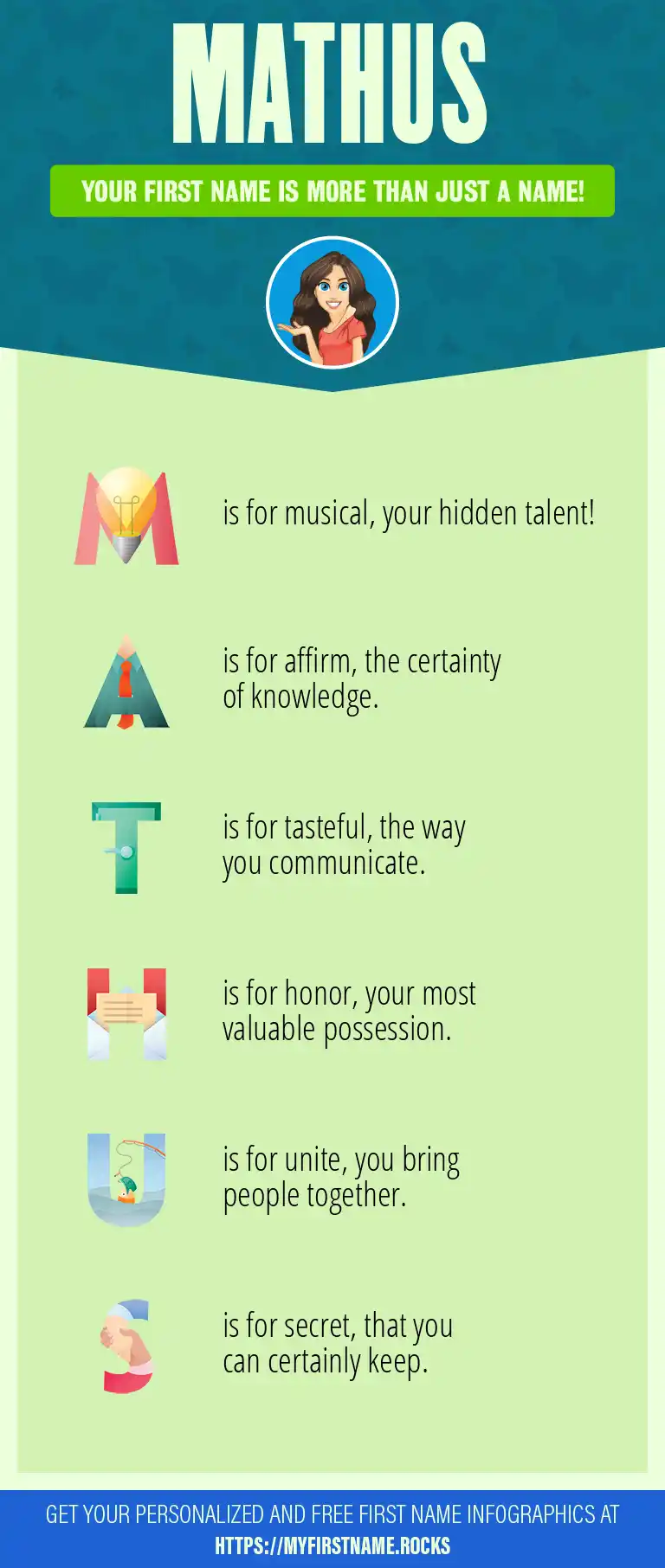 MATHUS

YOUR FIRST NAME IS MORE THAN JUST A NAME!

M is for musical, your hidden talent!

A is for affirm, the certainty of knowledge.

T is for tasteful, the way you communicate.

H is for honor, your most valuable possession.

U is for unite, you bring people together.

S is for secret, that you can certainly keep.

GET YOUR PERSONALIZED AND FREE FIRST NAME INFOGRAPHICS AT HTTPS://MYFIRSTNAME.ROCKS