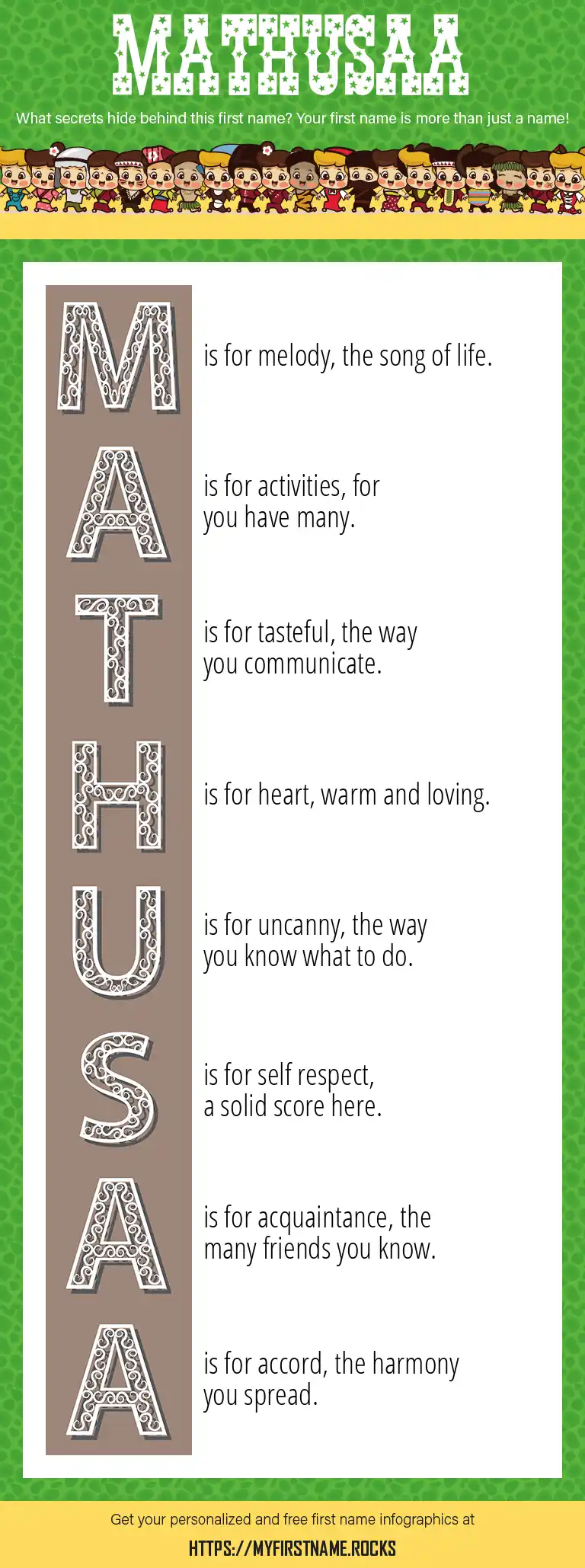 MATHUSAA

What secrets hide behind this first name? Your first name is more than just a name!

M is for melody, the song of life.

A is for activities, for you have many.

T is for tasteful, the way you communicate.

H is for heart, warm and loving.

U is for uncanny, the way you know what to do.

S is for self respect, a solid score here.

A is for acquaintance, the many friends you know.

A is for accord, the harmony you spread.

Get your personalized and free first name infographics at

HTTPS://MYFIRSTNAME.ROCKS