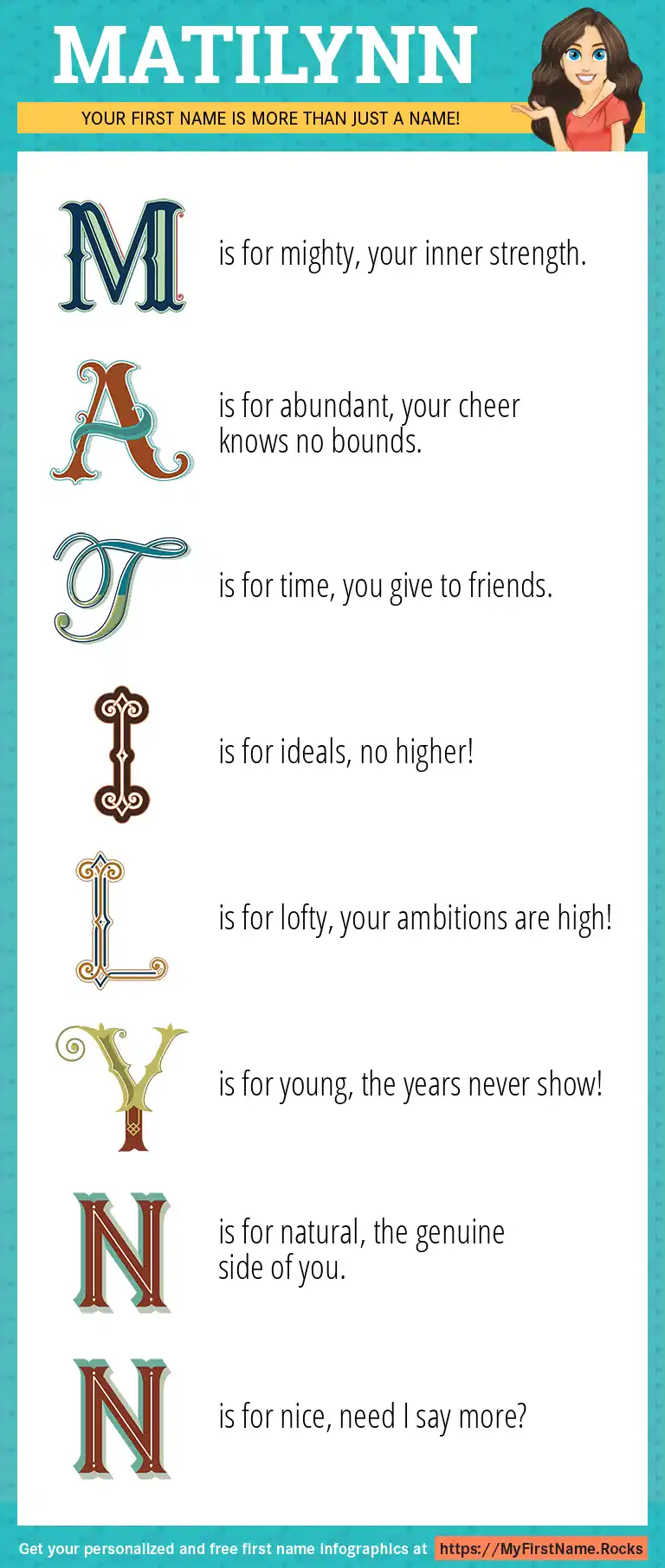 MATILYNN

YOUR FIRST NAME IS MORE THAN JUST A NAME!

M is for mighty, your inner strength.

A is for abundant, your cheer knows no bounds.

T is for time, you give to friends.

I is for ideals, no higher!

L is for lofty, your ambitions are high!

Y is for young, the years never show!

N is for natural, the genuine side of you.

N is for nice, need I say more?

Get your personalized and free first name infographics at https://MyFirstName.Rocks