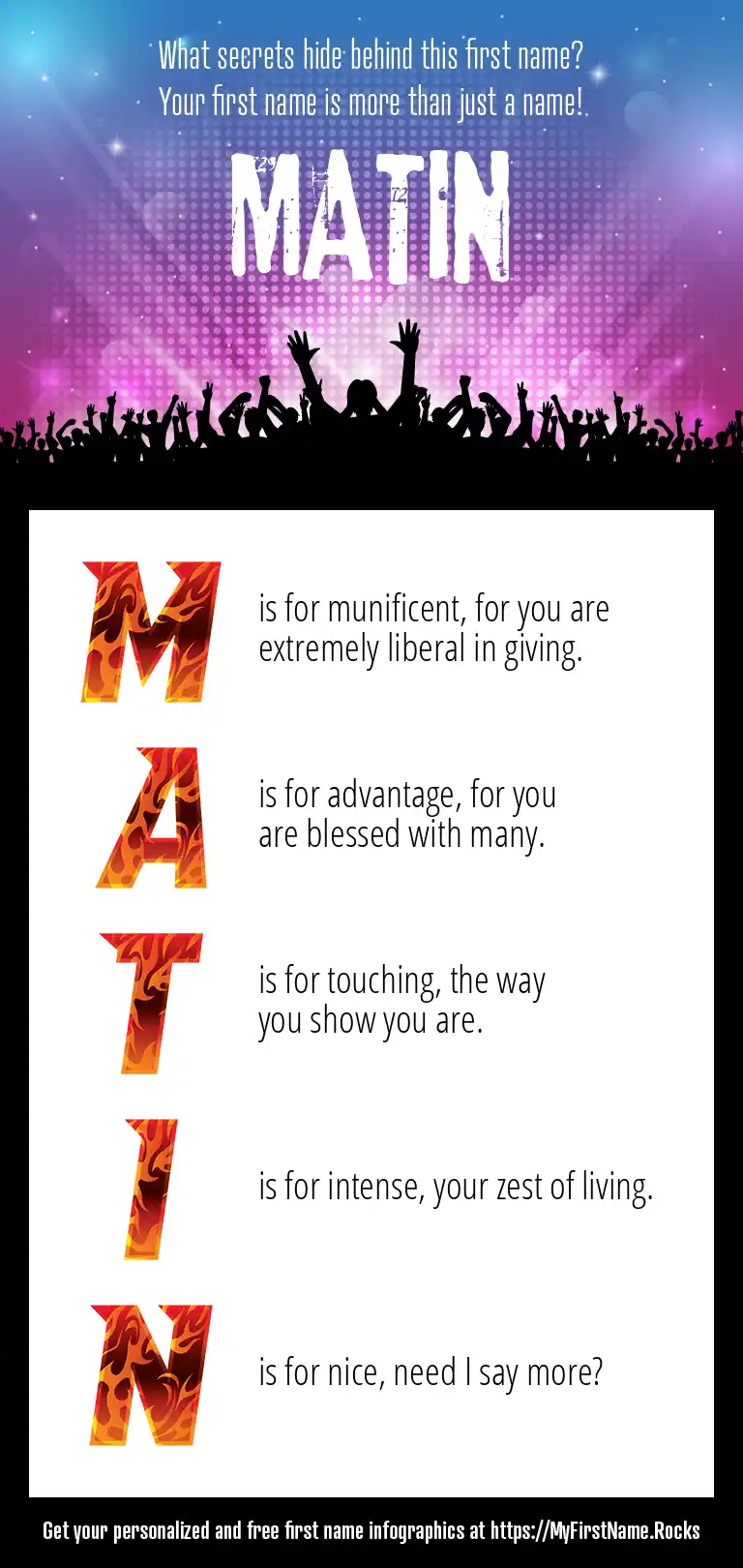 What secrets hide behind this first name?
Your first name is more than just a name!

MATIN

M is for munificent, for you are extremely liberal in giving.

A is for advantage, for you are blessed with many.

T is for touching, the way you show you are.

I is for intense, your zest of living.

N is for nice, need I say more?

Get your personalized and free first name infographics at https://MyFirstName.Rocks