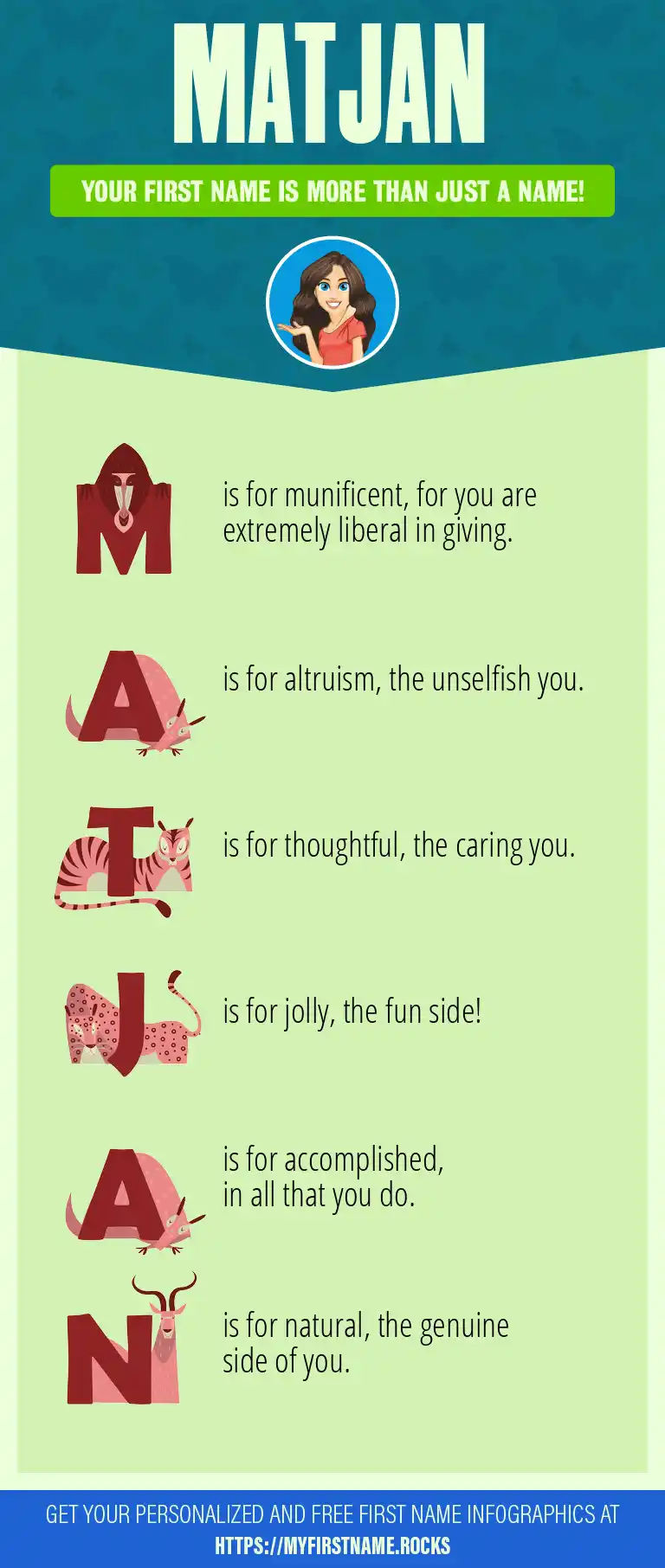 MATJAN

YOUR FIRST NAME IS MORE THAN JUST A NAME!

M is for munificent, for you are extremely liberal in giving.

A is for altruism, the unselfish you.

T is for thoughtful, the caring you.

J is for jolly, the fun side!

A is for accomplished, in all that you do.

N is for natural, the genuine side of you.

GET YOUR PERSONALIZED AND FREE FIRST NAME INFOGRAPHICS AT HTTPS://MYFIRSTNAME.ROCKS