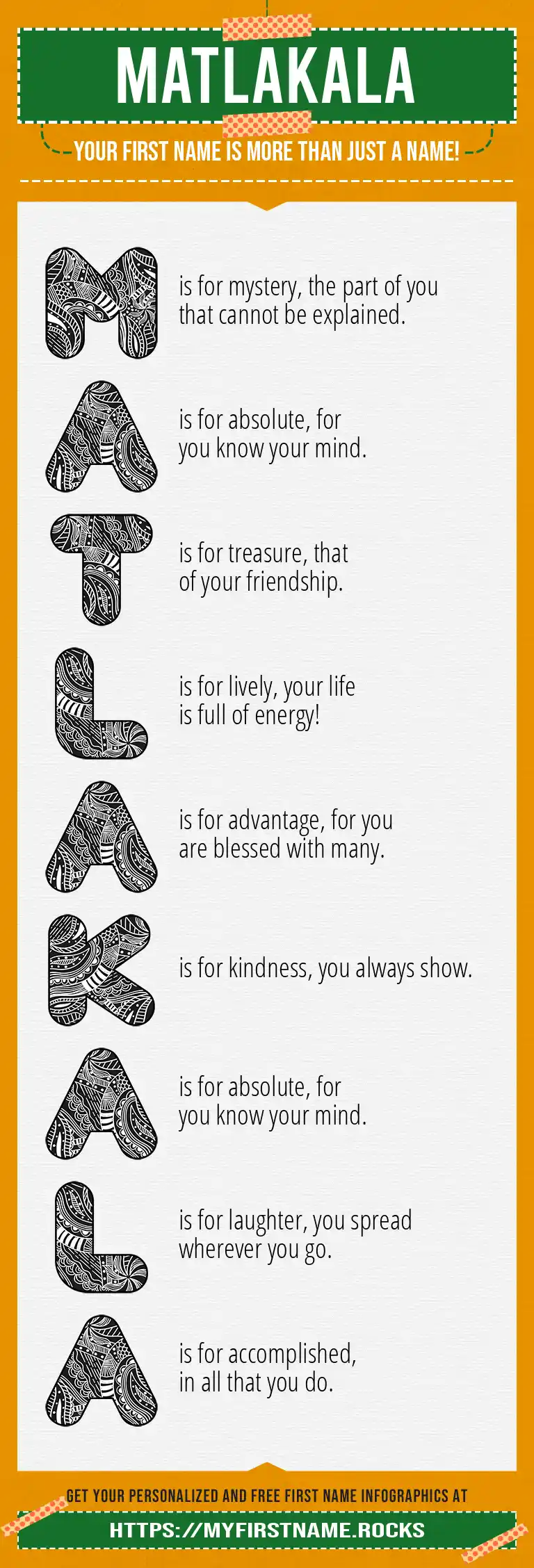 MATLAKALA

YOUR FIRST NAME IS MORE THAN JUST A NAME!

M is for mystery, the part of you that cannot be explained.

A is for absolute, for you know your mind.

T is for treasure, that of your friendship.

L is for lively, your life is full of energy!

A is for advantage, for you are blessed with many.

K is for kindness, you always show.

A is for absolute, for you know your mind.

L is for laughter, you spread wherever you go.

A is for accomplished, in all that you do.

GET YOUR PERSONALIZED AND FREE FIRST NAME INFOGRAPHICS AT

HTTPS://MYFIRSTNAME.ROCKS