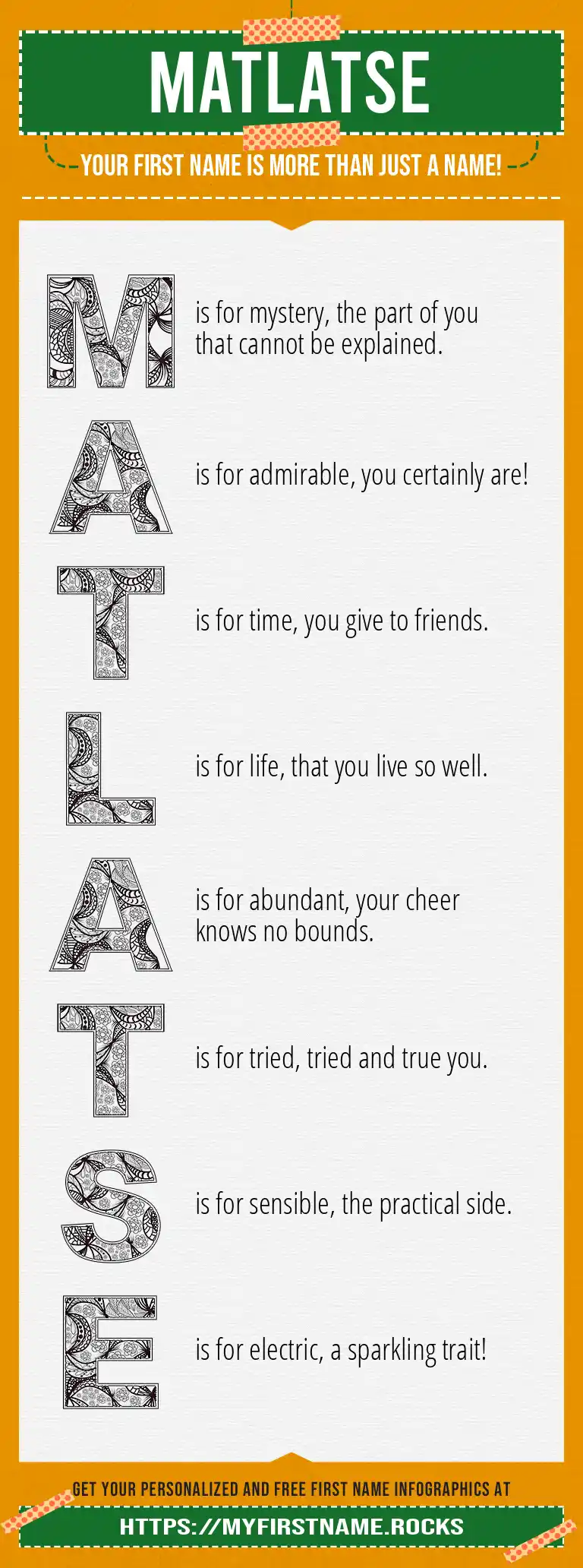 MATLATSE

YOUR FIRST NAME IS MORE THAN JUST A NAME!

M is for mystery, the part of you that cannot be explained.

A is for admirable, you certainly are!

T is for time, you give to friends.

L is for life, that you live so well.

A is for abundant, your cheer knows no bounds.

T is for tried, tried and true you.

S is for sensible, the practical side.

E is for electric, a sparkling trait!

GET YOUR PERSONALIZED AND FREE FIRST NAME INFOGRAPHICS AT

HTTPS://MYFIRSTNAME.ROCKS