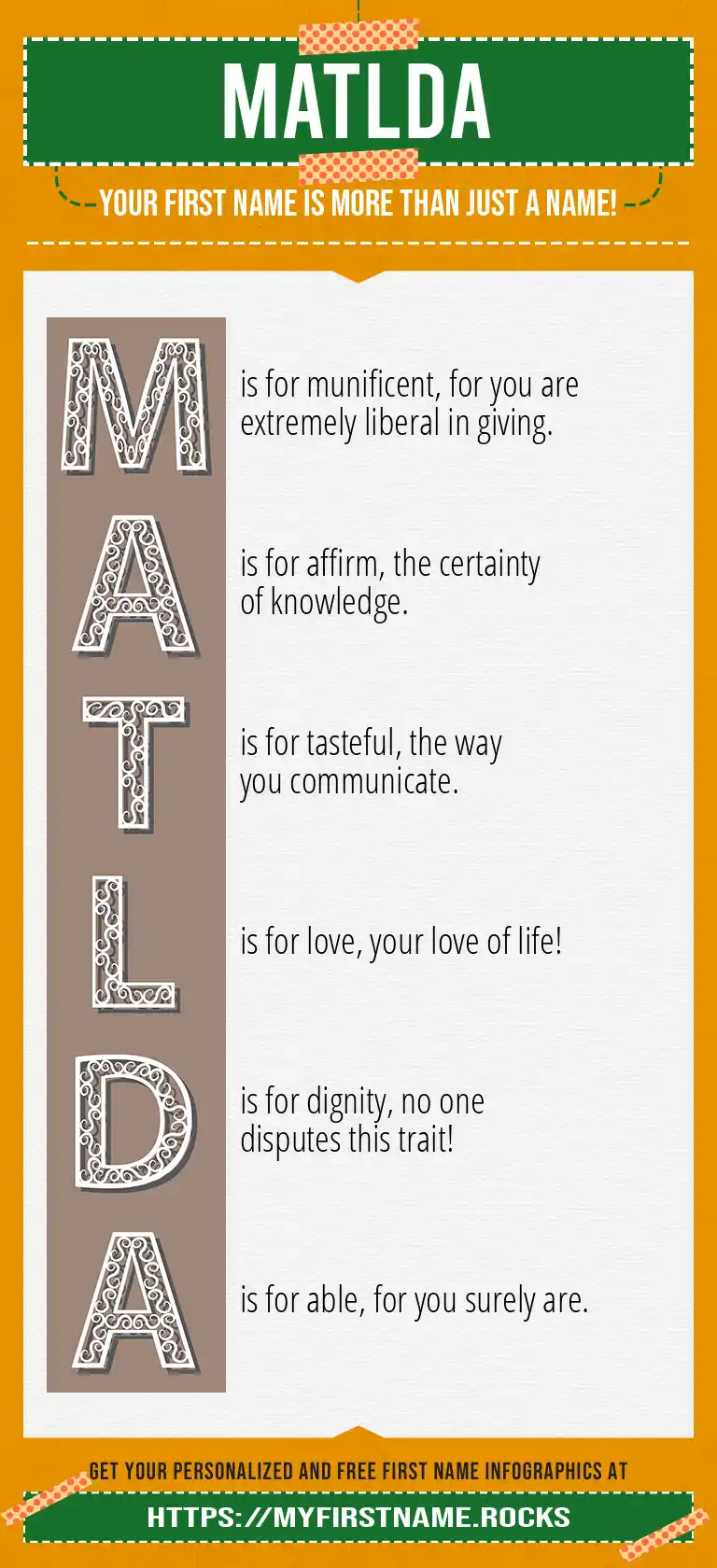 MATLDA

YOUR FIRST NAME IS MORE THAN JUST A NAME!

M is for munificent, for you are extremely liberal in giving.

A is for affirm, the certainty of knowledge.

T is for tasteful, the way you communicate.

L is for love, your love of life!

D is for dignity, no one disputes this trait!

A is for able, for you surely are.

GET YOUR PERSONALIZED AND FREE FIRST NAME INFOGRAPHICS AT

HTTPS://MYFIRSTNAME.ROCKS