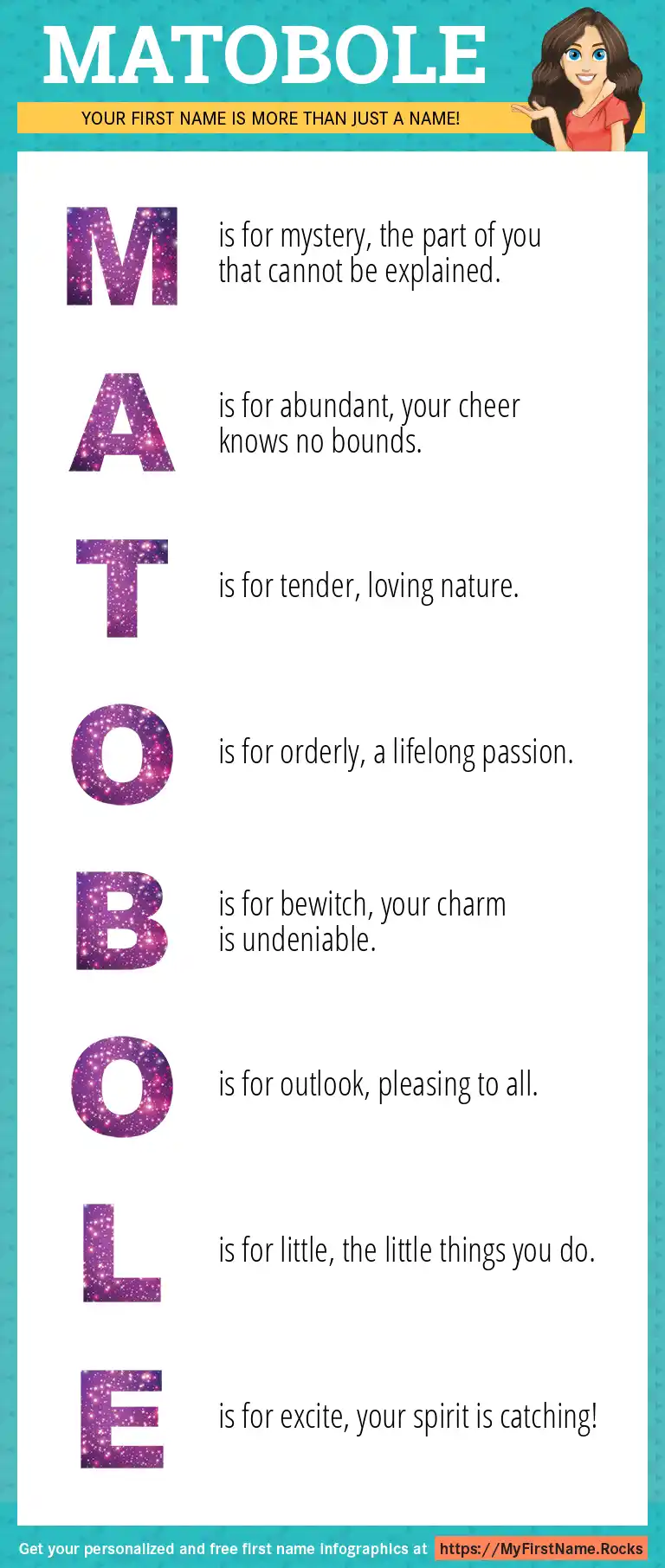 MATOBOLE

YOUR FIRST NAME IS MORE THAN JUST A NAME!

M is for mystery, the part of you that cannot be explained.

A is for abundant, your cheer knows no bounds.

T is for tender, loving nature.

O is for orderly, a lifelong passion.

B is for bewitch, your charm is undeniable.

O is for outlook, pleasing to all.

L is for little, the little things you do.

E is for excite, your spirit is catching!

Get your personalized and free first name infographics at https://MyFirstName.Rocks