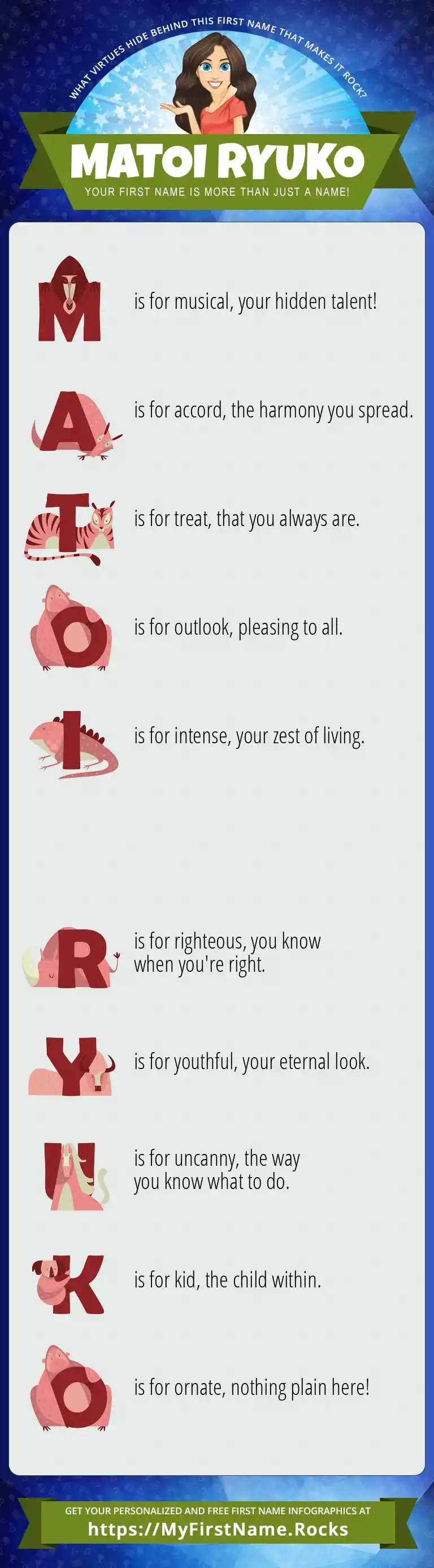 WHAT VIRTUES HIDE BEHIND THIS FIRST NAME THAT MAKES IT ROCK?

MATOI RYUKO

YOUR FIRST NAME IS MORE THAN JUST A NAME!

M is for musical, your hidden talent!

A is for accord, the harmony you spread.

T is for treat, that you always are.

O is for outlook, pleasing to all.

I is for intense, your zest of living.

R is for righteous, you know when you're right.

Y is for youthful, your eternal look.

U is for uncanny, the way you know what to do.

K is for kid, the child within.

O is for ornate, nothing plain here!

GET YOUR PERSONALIZED AND FREE FIRST NAME INFOGRAPHICS AT

https://MyFirstName.Rocks