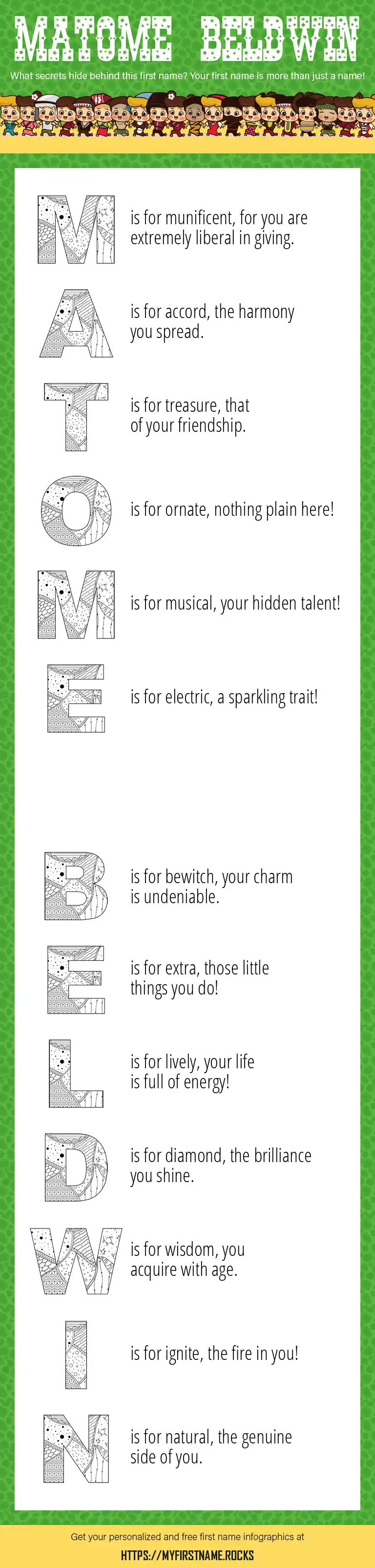 MATOME BELDWIN

What secrets hide behind this first name? Your first name is more than just a name!

M is for munificent, for you are extremely liberal in giving.

A is for accord, the harmony you spread.

T is for treasure, that of your friendship.

O is for ornate, nothing plain here!

M is for musical, your hidden talent!

E is for electric, a sparkling trait!

B is for bewitch, your charm is undeniable.

E is for extra, those little things you do!

L is for lively, your life is full of energy!

D is for diamond, the brilliance you shine.

W is for wisdom, you acquire with age.

I is for ignite, the fire in you!

N is for natural, the genuine side of you.

Get your personalized and free first name infographics at

HTTPS://MYFIRSTNAME.ROCKS