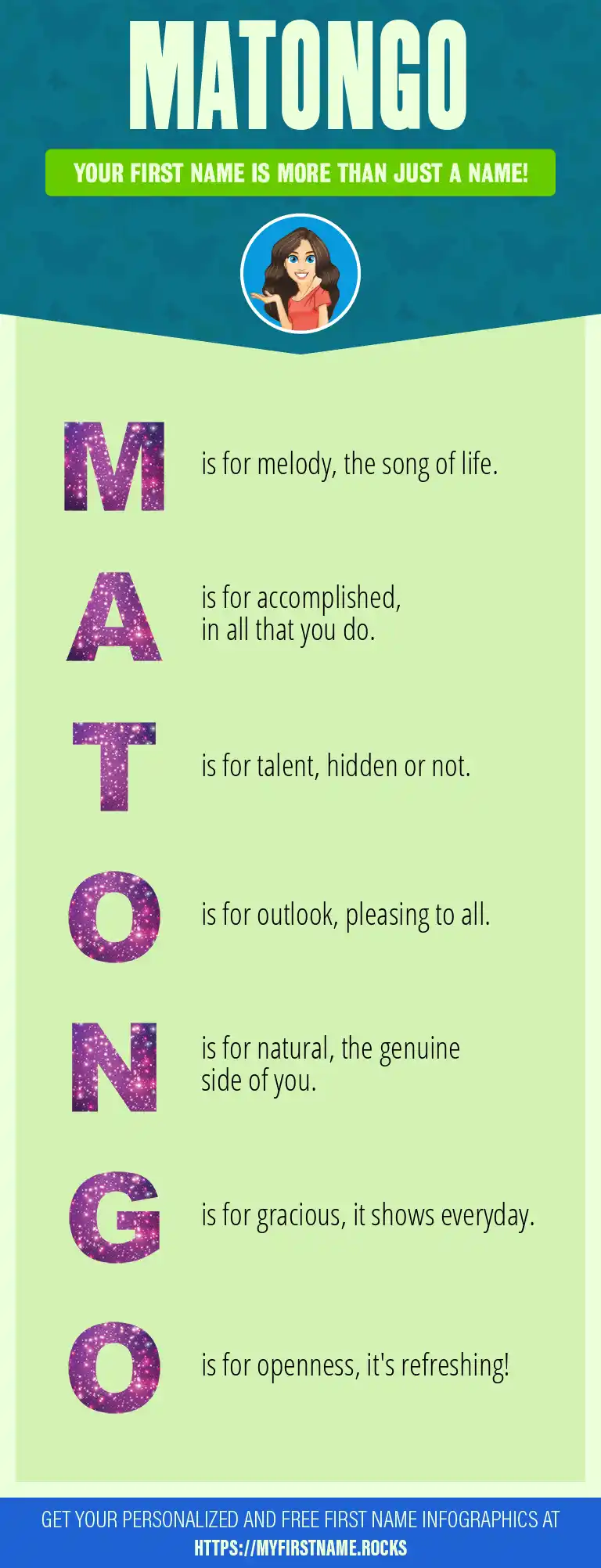 MATONGO

YOUR FIRST NAME IS MORE THAN JUST A NAME!

M is for melody, the song of life.

A is for accomplished, in all that you do.

T is for talent, hidden or not.

O is for outlook, pleasing to all.

N is for natural, the genuine side of you.

G is for gracious, it shows everyday.

O is for openness, it's refreshing!

GET YOUR PERSONALIZED AND FREE FIRST NAME INFOGRAPHICS AT HTTPS://MYFIRSTNAME.ROCKS