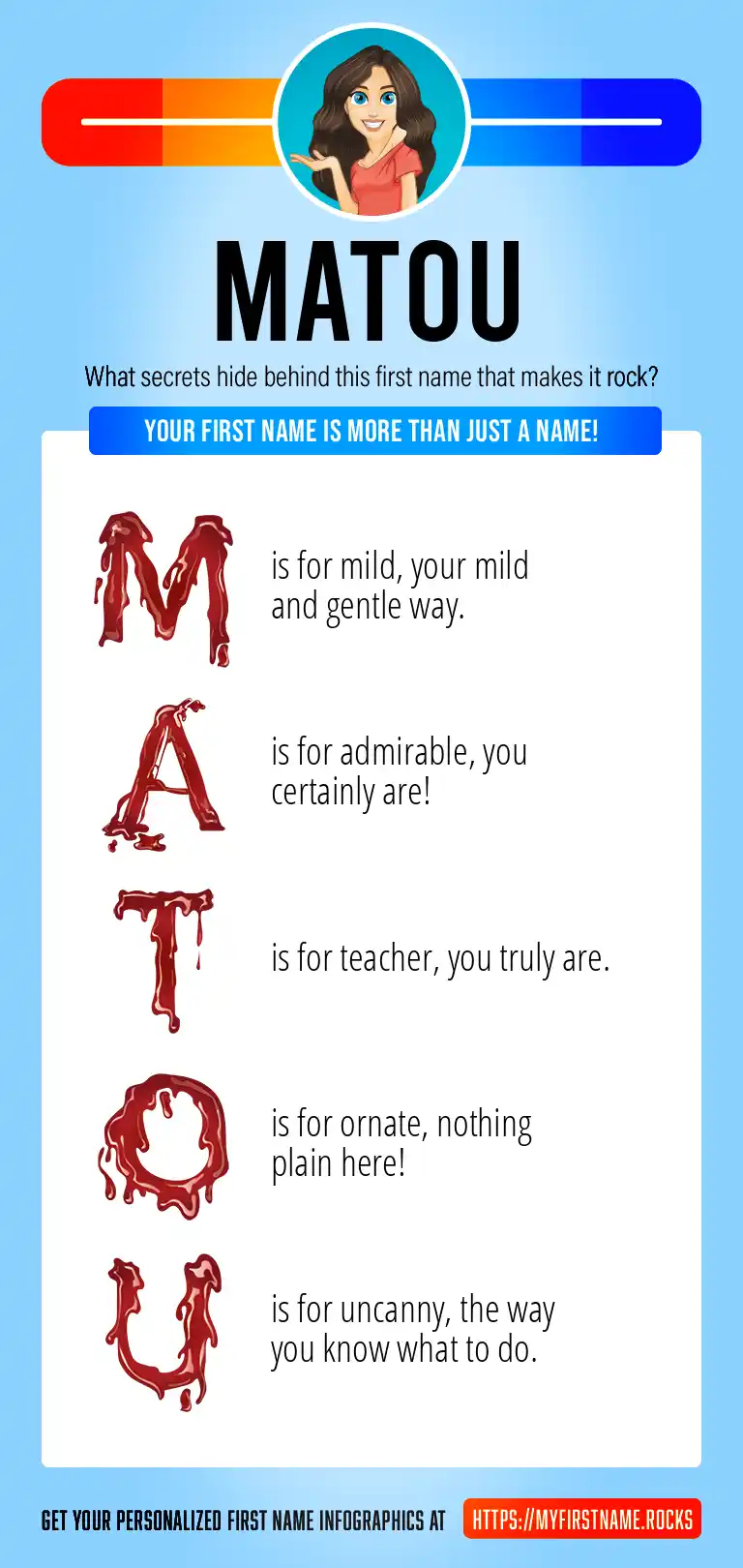 MATOU

What secrets hide behind this first name that makes it rock?

YOUR FIRST NAME IS MORE THAN JUST A NAME!

M is for mild, your mild and gentle way.

A is for admirable, you certainly are!

T is for teacher, you truly are.

O is for ornate, nothing plain here!

U is for uncanny, the way you know what to do.

GET YOUR PERSONALIZED FIRST NAME INFOGRAPHICS AT HTTPS://MYFIRSTNAME.ROCKS