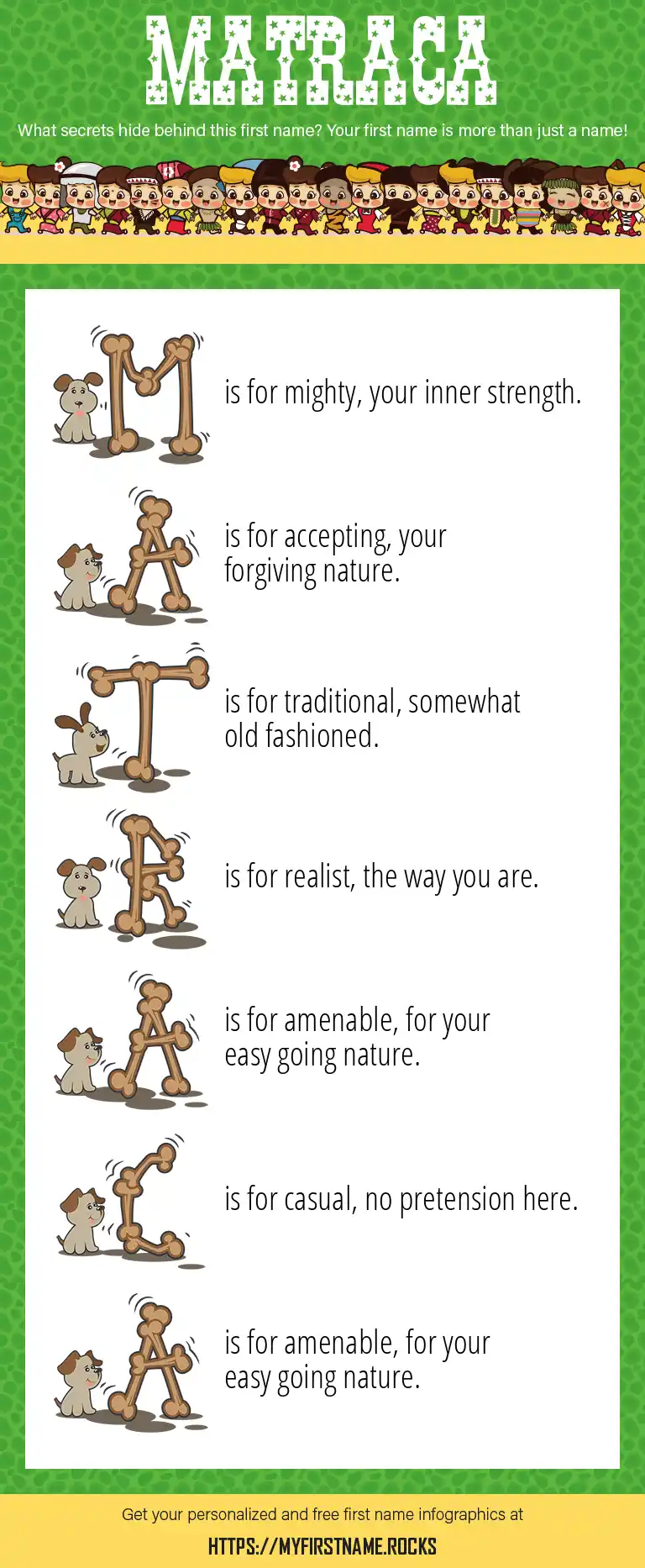 MATRACA

What secrets hide behind this first name? Your first name is more than just a name!

M is for mighty, your inner strength.

A is for accepting, your forgiving nature.

T is for traditional, somewhat old fashioned.

R is for realist, the way you are.

A is for amenable, for your easy going nature.

C is for casual, no pretension here.

A is for amenable, for your easy going nature.

Get your personalized and free first name infographics at

HTTPS://MYFIRSTNAME.ROCKS