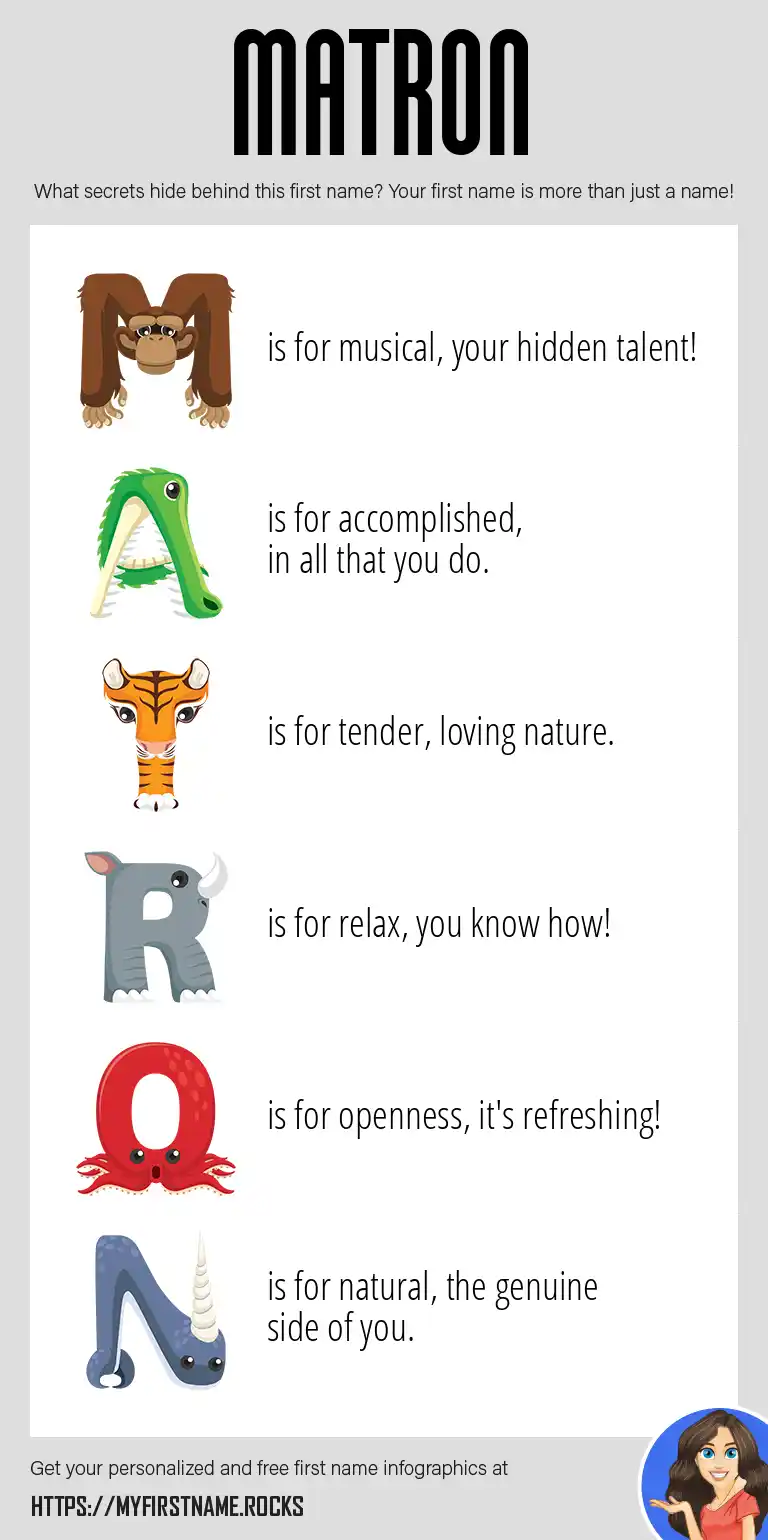 MATRON

What secrets hide behind this first name? Your first name is more than just a name!

M is for musical, your hidden talent!

A is for accomplished, in all that you do.

T is for tender, loving nature.

R is for relax, you know how!

O is for openness, it's refreshing!

N is for natural, the genuine side of you.

Get your personalized and free first name infographics at

HTTPS://MYFIRSTNAME.ROCKS