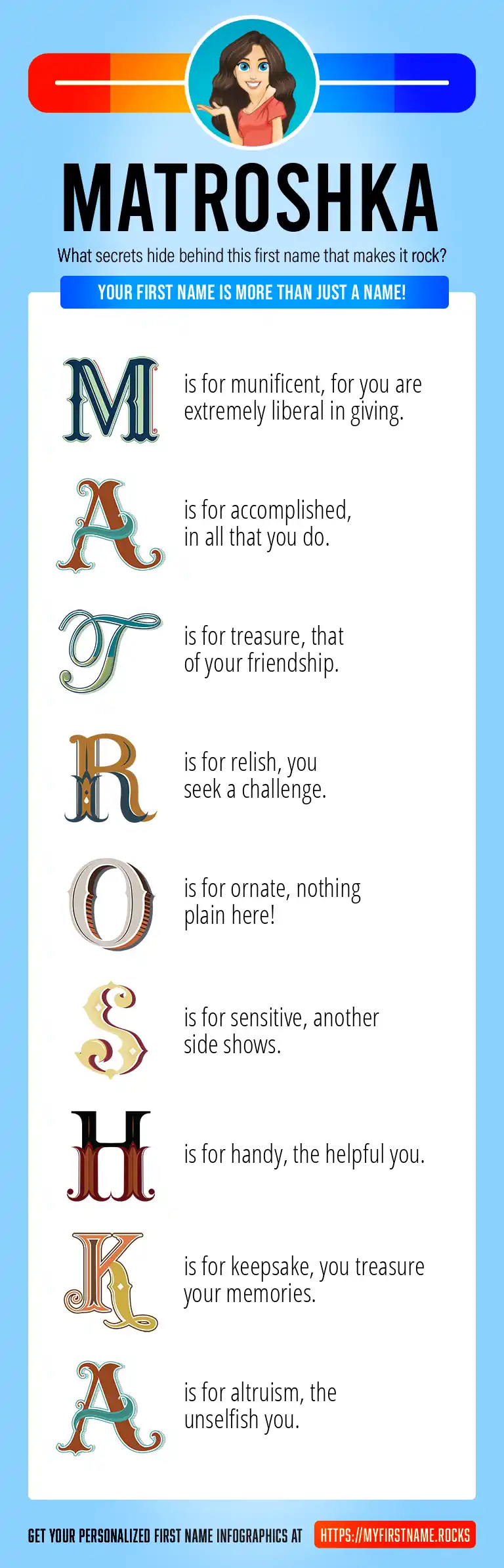 MATROSHKA

What secrets hide behind this first name that makes it rock?

YOUR FIRST NAME IS MORE THAN JUST A NAME!

M is for munificent, for you are extremely liberal in giving.

A is for accomplished, in all that you do.

T is for treasure, that of your friendship.

R is for relish, you seek a challenge.

O is for ornate, nothing plain here!

S is for sensitive, another side shows.

H is for handy, the helpful you.

K is for keepsake, you treasure your memories.

A is for altruism, the unselfish you.

GET YOUR PERSONALIZED FIRST NAME INFOGRAPHICS AT HTTPS://MYFIRSTNAME.ROCKS