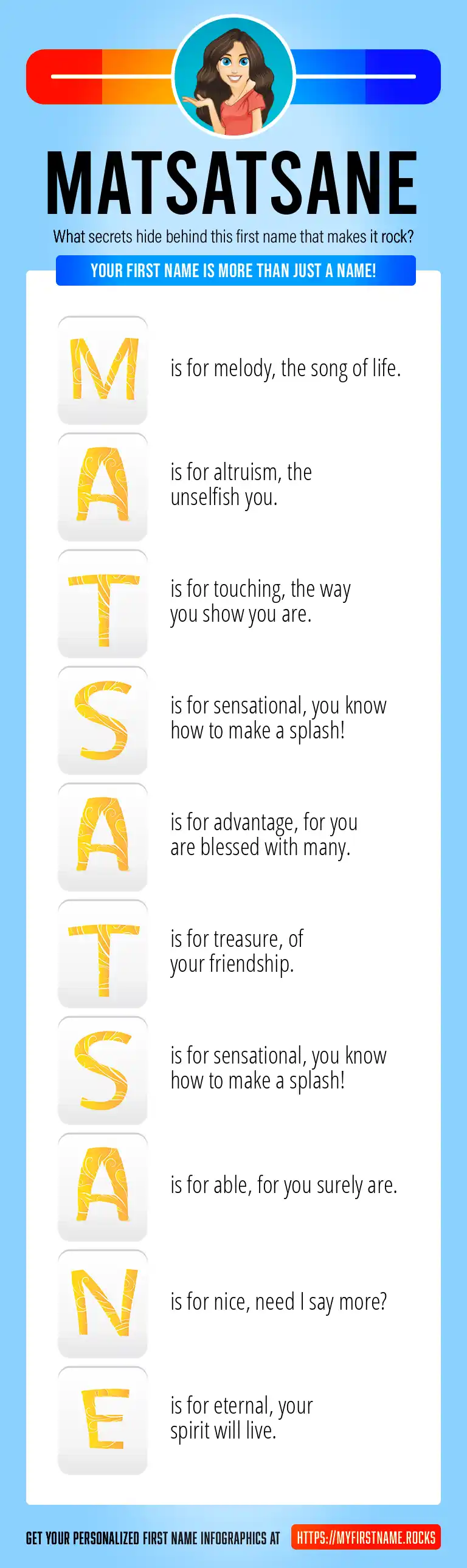 MATSATSANE

What secrets hide behind this first name that makes it rock?

YOUR FIRST NAME IS MORE THAN JUST A NAME!

M is for melody, the song of life.

A is for altruism, the unselfish you.

T is for touching, the way you show you are.

S is for sensational, you know how to make a splash!

A is for advantage, for you are blessed with many.

T is for treasure, of your friendship.

S is for sensational, you know how to make a splash!

A is for able, for you surely are.

N is for nice, need I say more?

E is for eternal, your spirit will live.

GET YOUR PERSONALIZED FIRST NAME INFOGRAPHICS AT HTTPS://MYFIRSTNAME.ROCKS